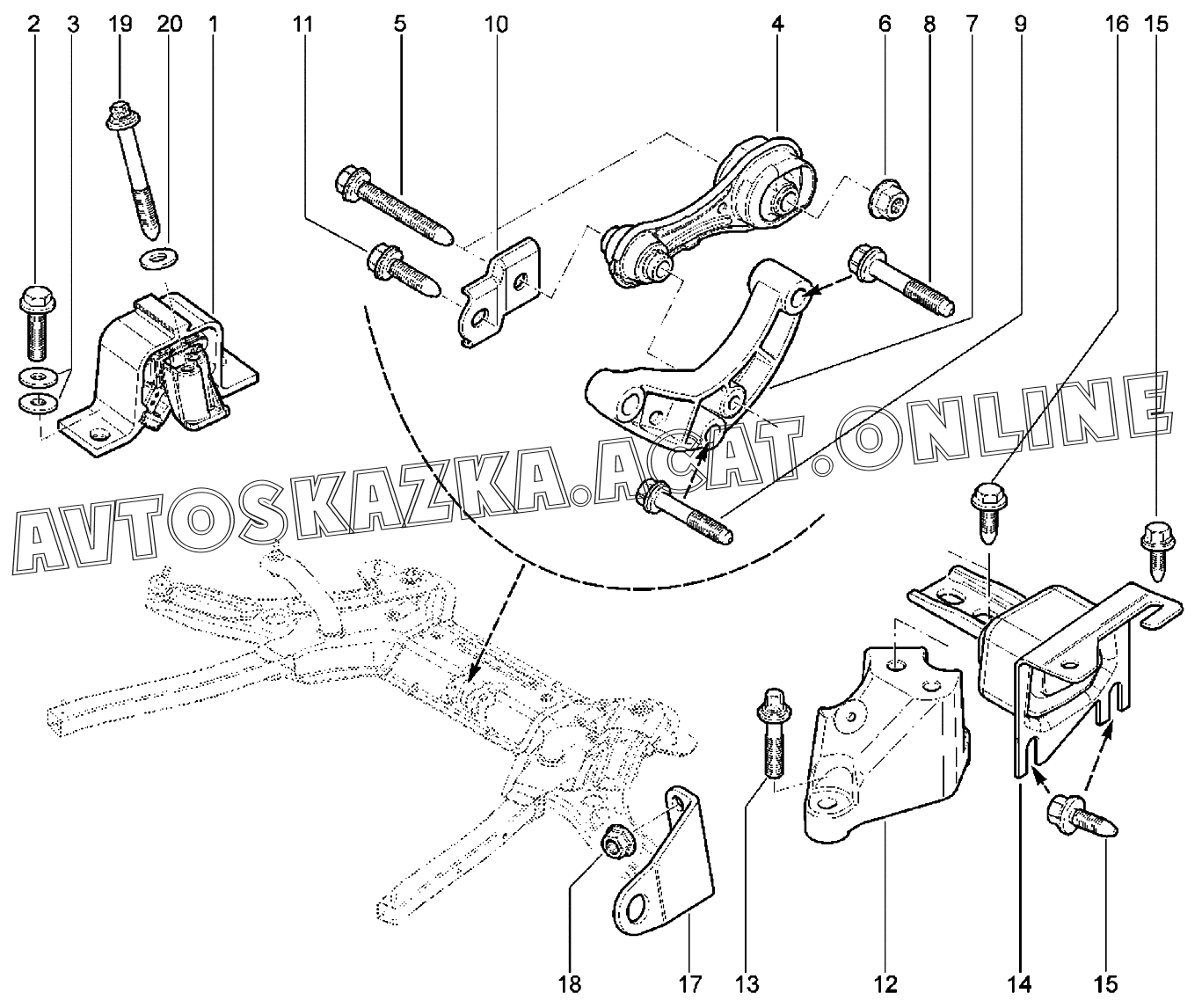 2 3 19 20 1 11 5 10 4 6 8 7 9 16 15

AVTOSKAZKA.ACAT.ONLINE

18 17 13 12 14 15