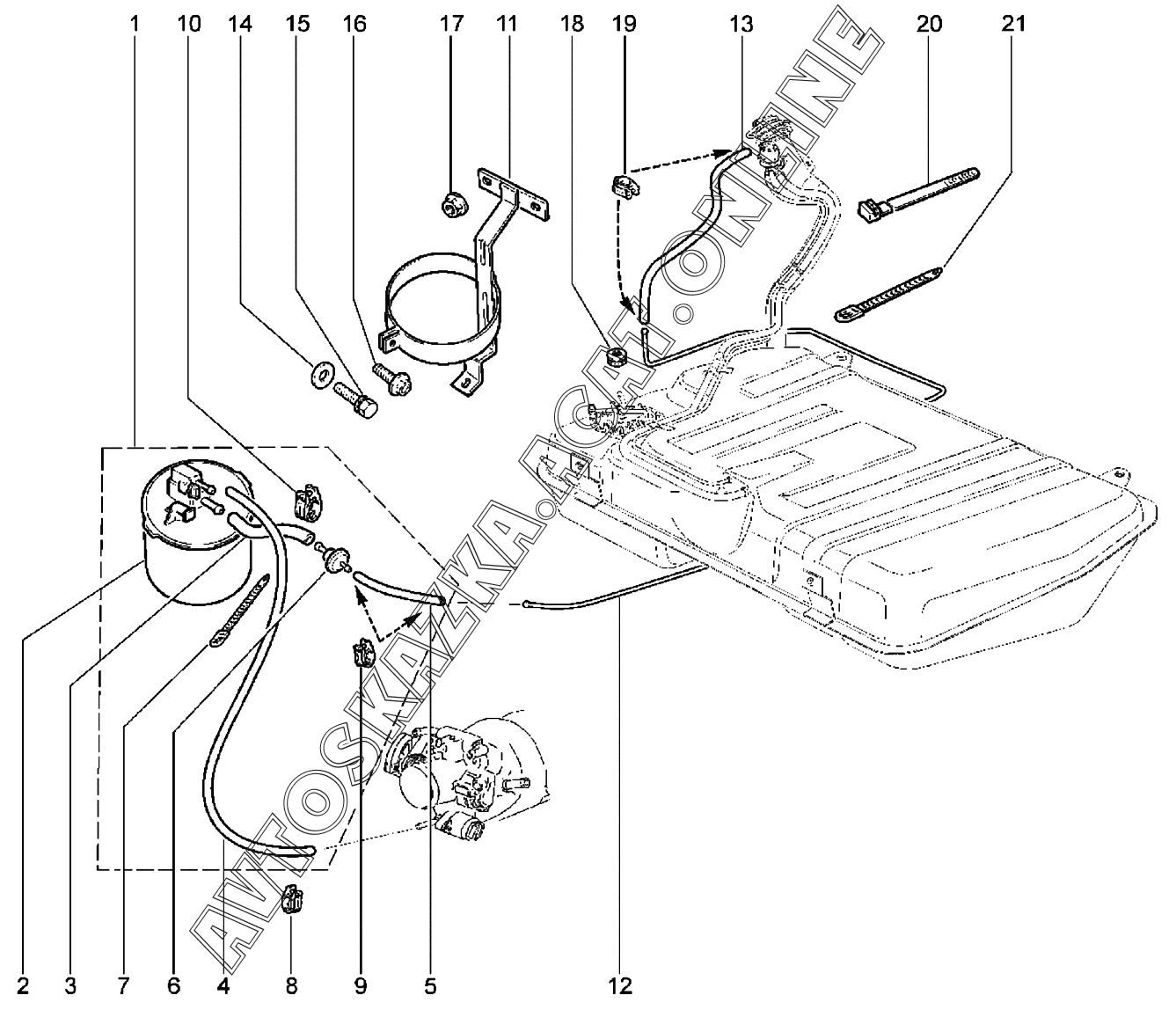 1 10 14 15 16 17 11 18 19 13 20 21

AVTOSKAZKA.ACAT.ONLINE

2 3 7 6 4 8 9 5 12