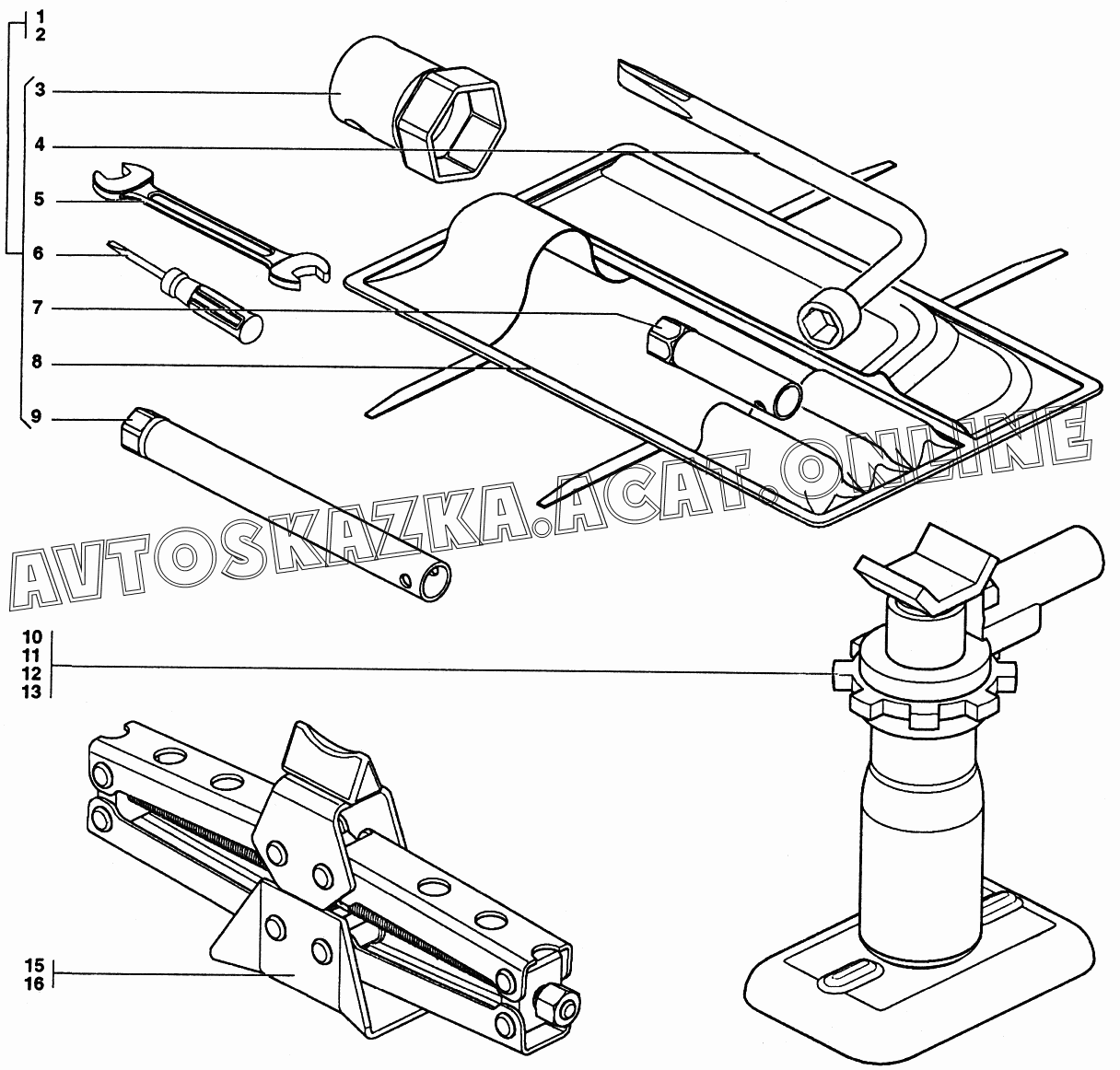 1
2
3
4
5
6
7
8
9
AVTOSKAZKA.ACAT.ONLINE
10
11
12
13
15
16