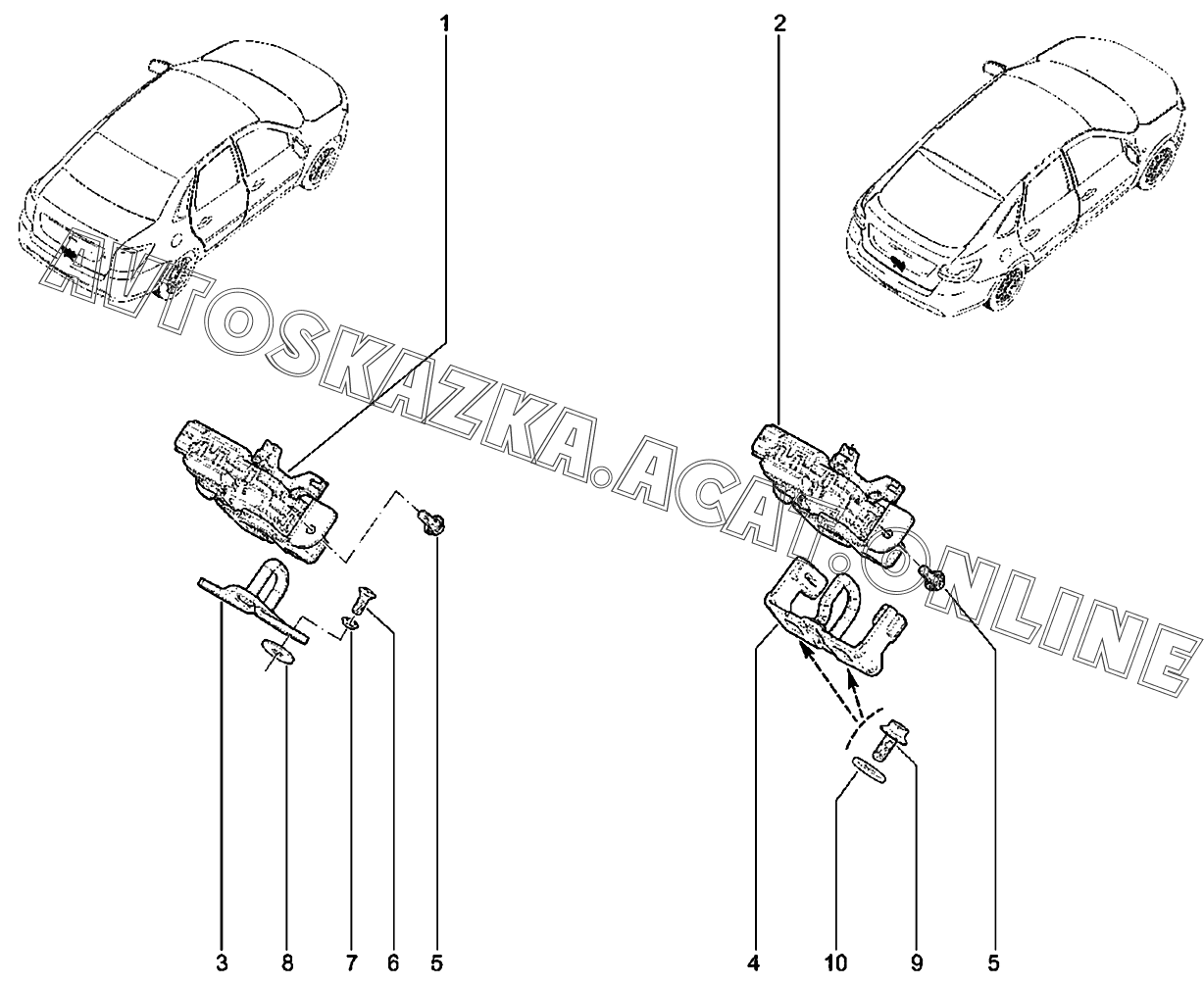 1

2

AVTOSKAZKA.ACAT.ONLINE

3 8 7 6 5

4 10 9 5