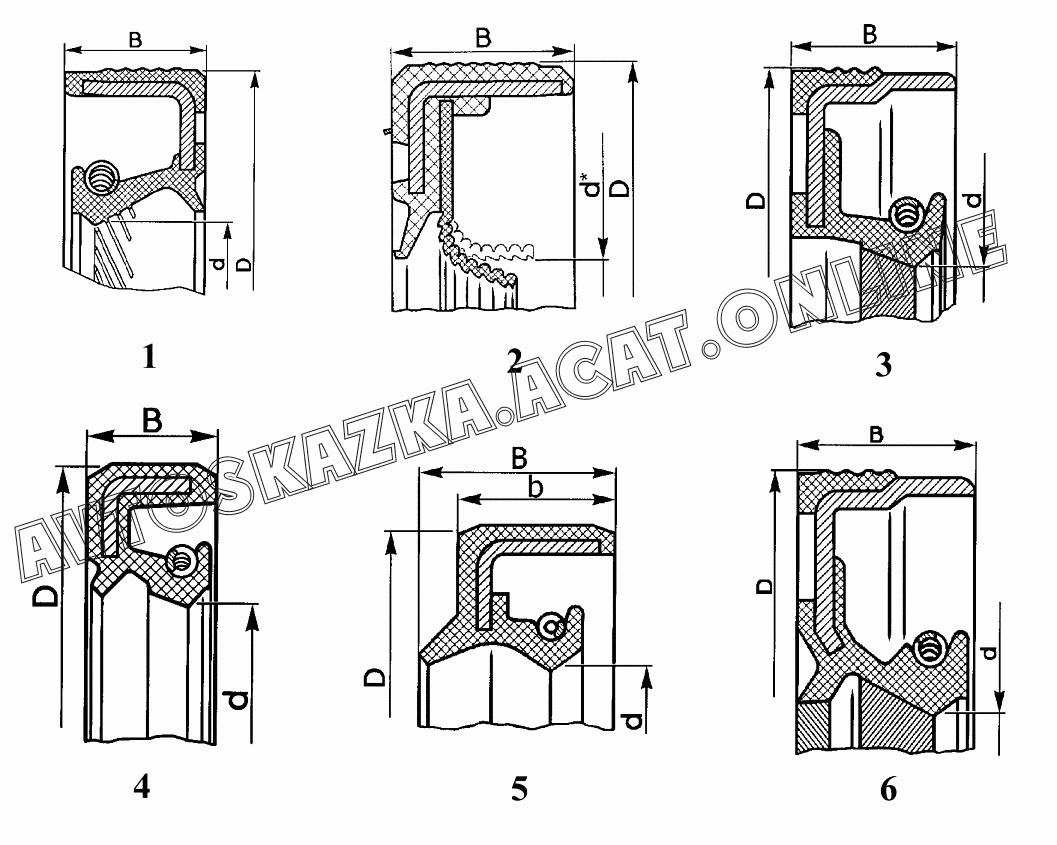 B
d
D
1

B
d*
D
2

B
D
d
3

B
D
d
4

B
b
D
d
5

B
D
d
6

AVTOSKAZKA.ACAT.ONLINE