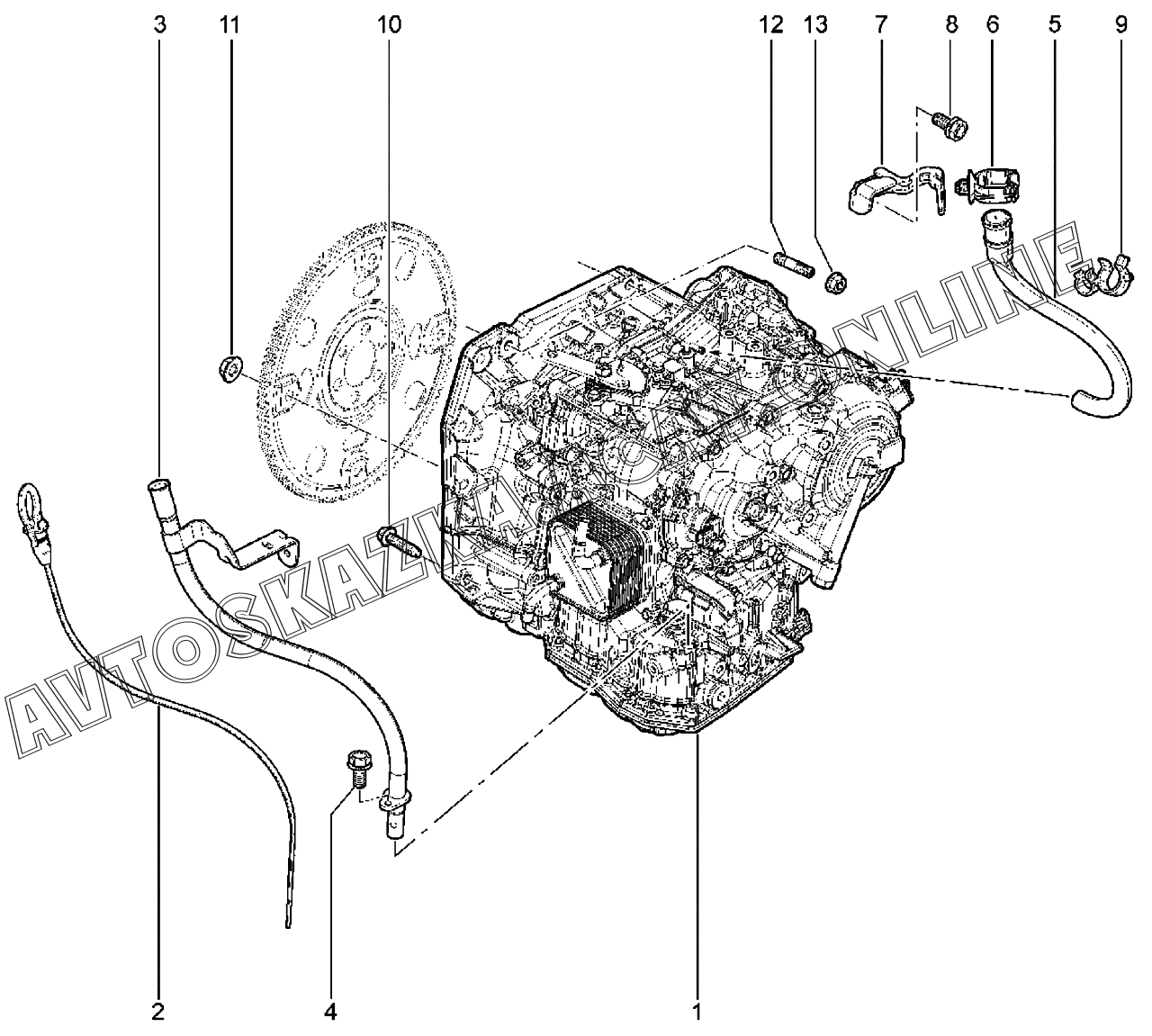 3
11
10
12
13
7
8
6
5
9

AVTOSKAZKA.ONLINE

2
4
1