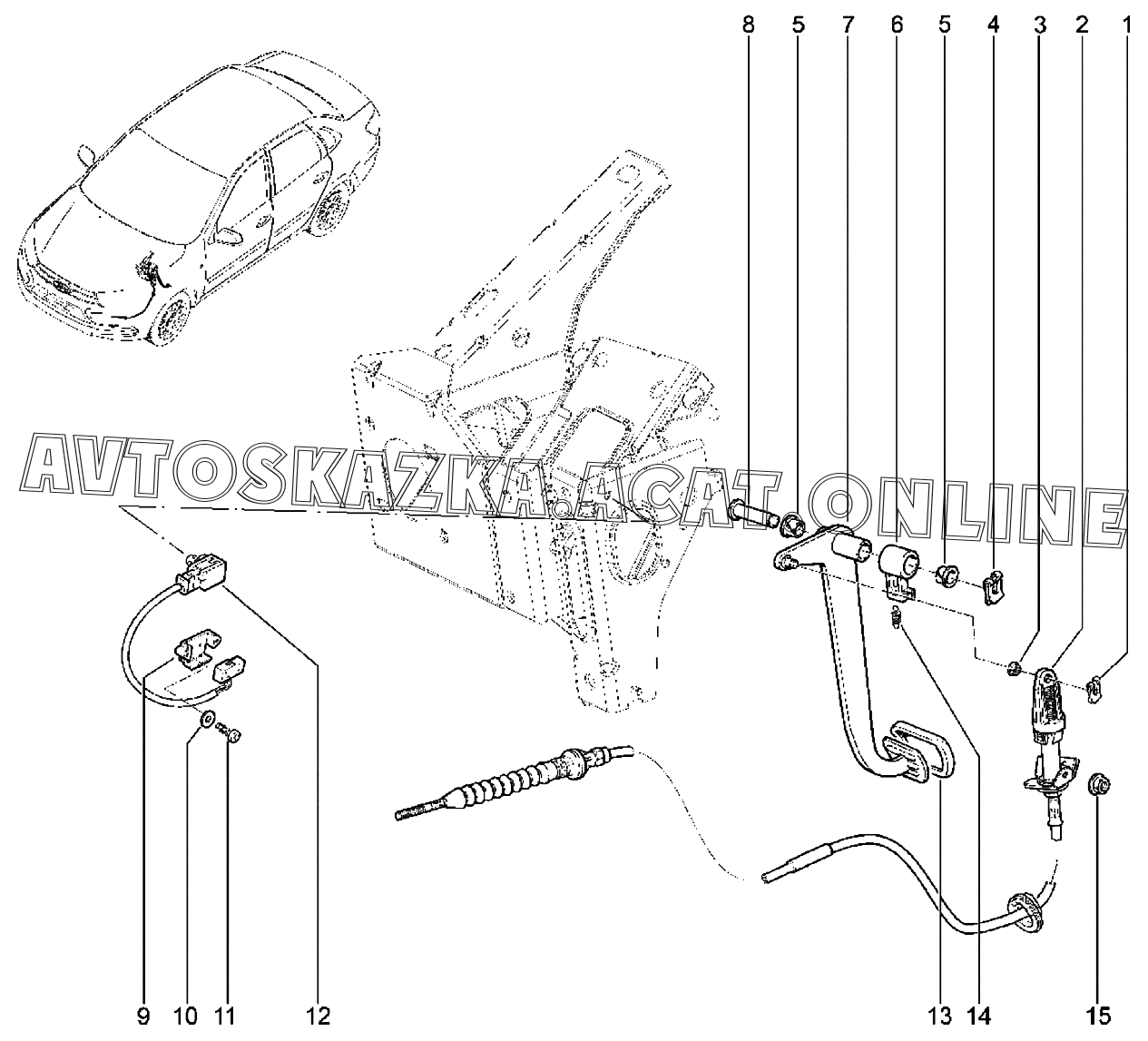 8 5 7 6 5 4 3 2 1

AVTOSKAZKA.ACAT.ONLINE

9 10 11 12 13 14 15