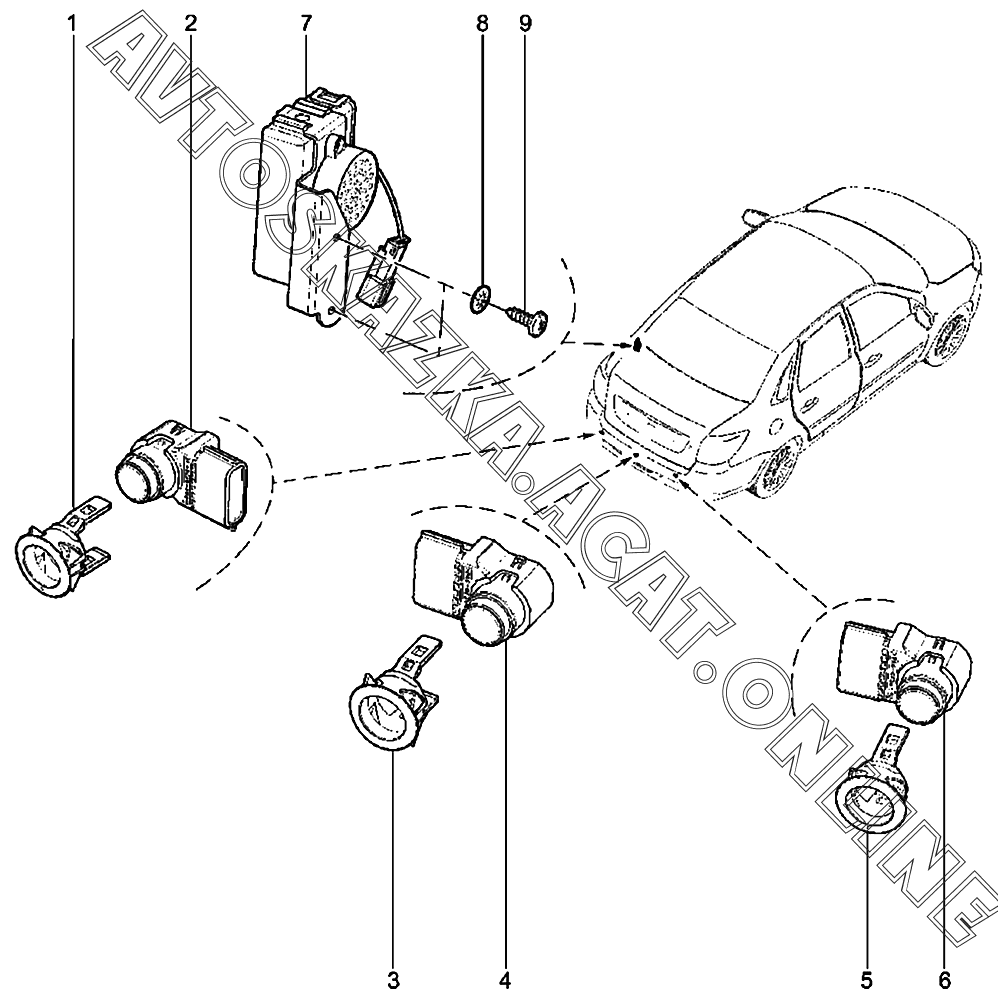 1
2
7
8
9
AVTOSKAZKA.ACAT.ONLINE
3
4
5
6