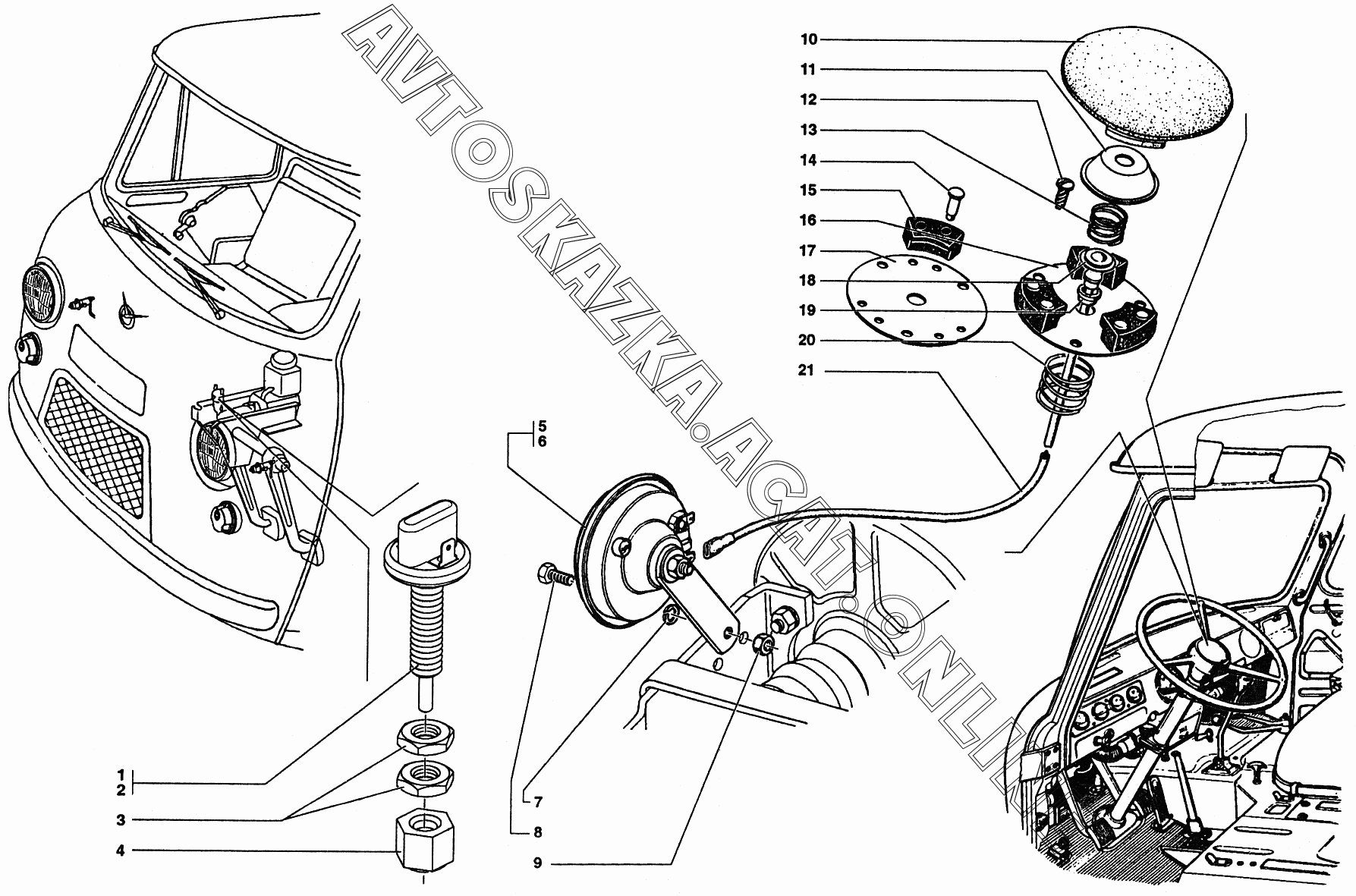 AVTOSKAZKA.ACAT.ONLINE

10
11
12
13
14
15
16
17
18
19
20
21

5
6

1
2
3
4

7
8
9