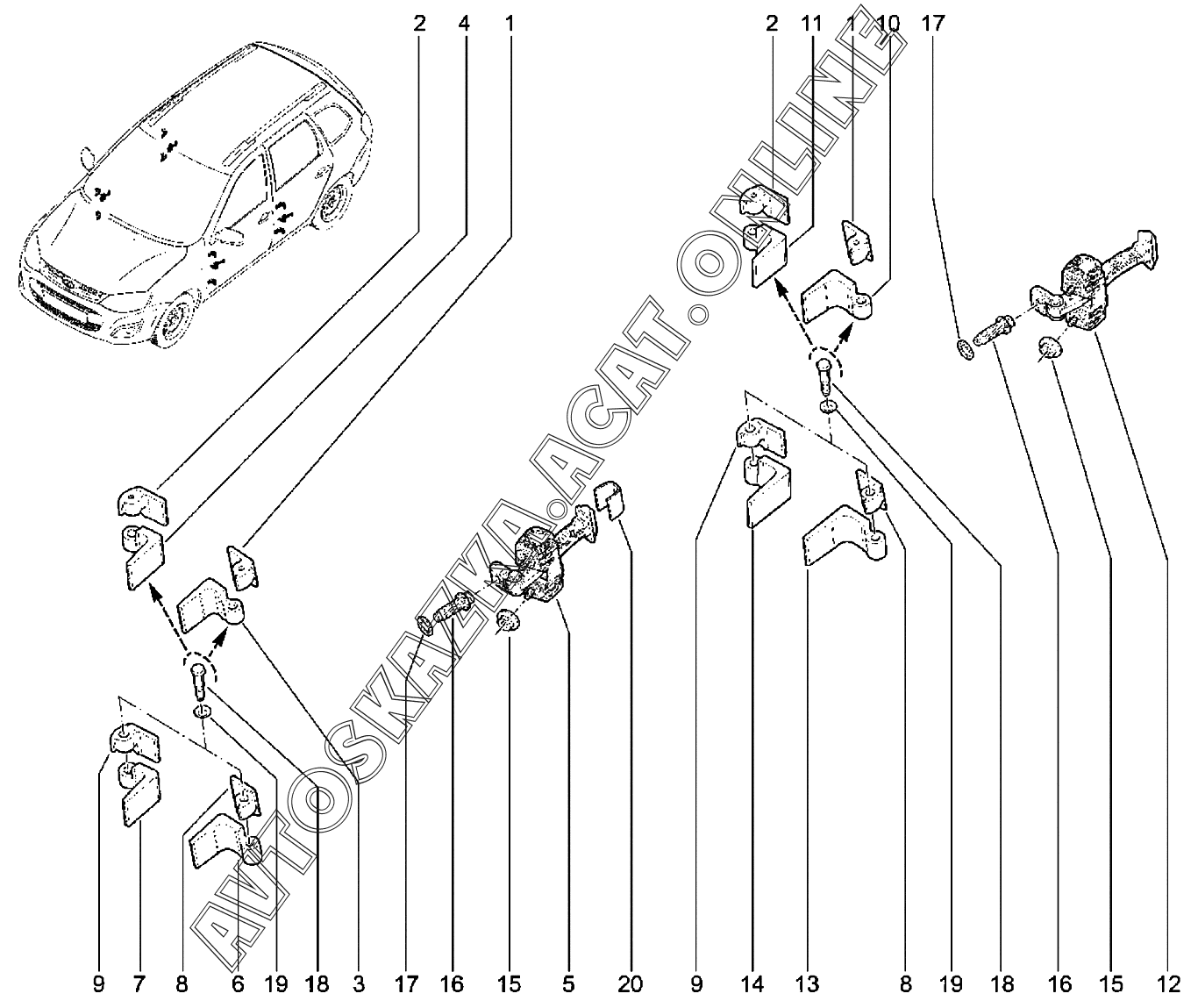 2 4 1

2 11 1 10 17

AVTOSKAZKA.ACAT.ONLINE

9 7 8 6 19 18 3 17 16 15 5 20 9 14 13 8 19 18 16 15 12