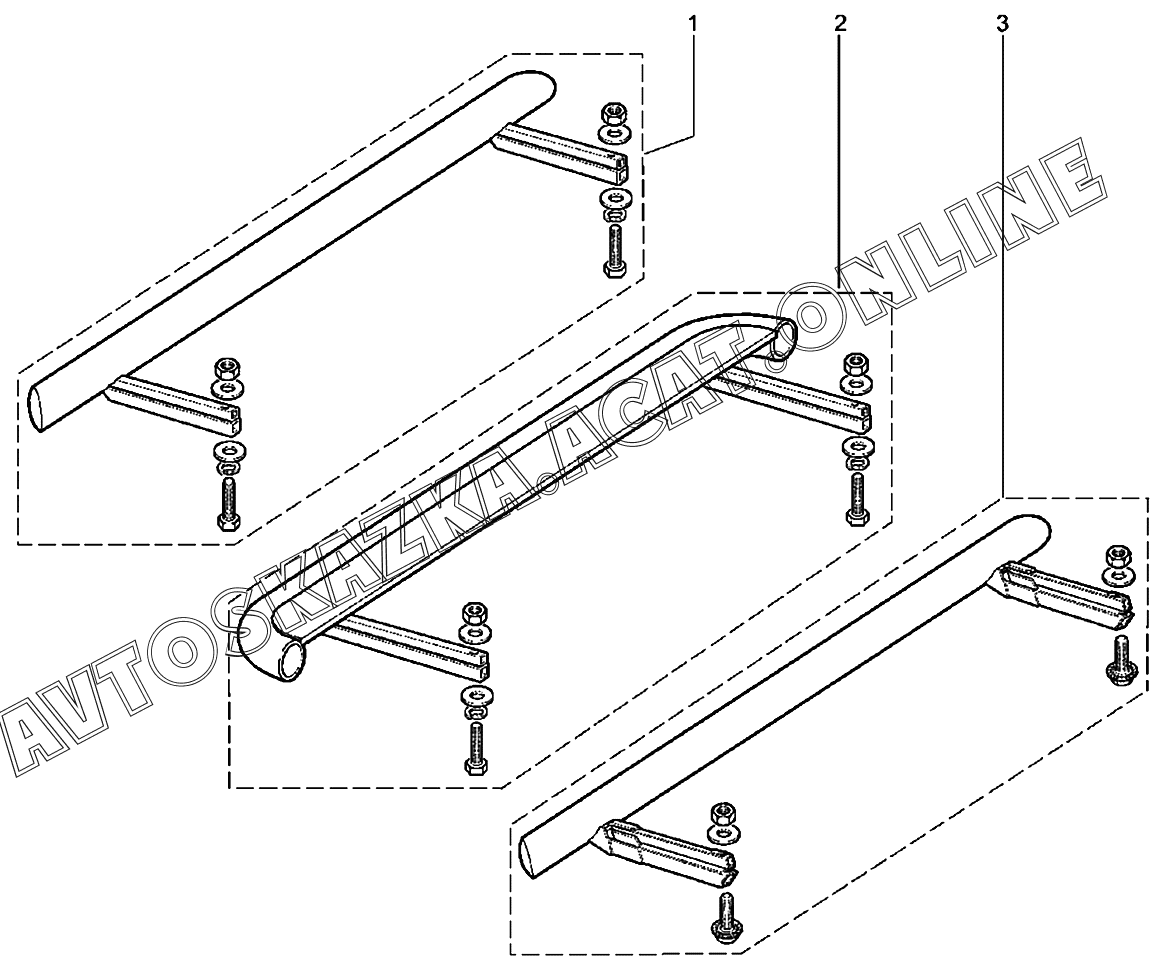 1
2
3
AVTOSKAZKA.ACAT.ONLINE