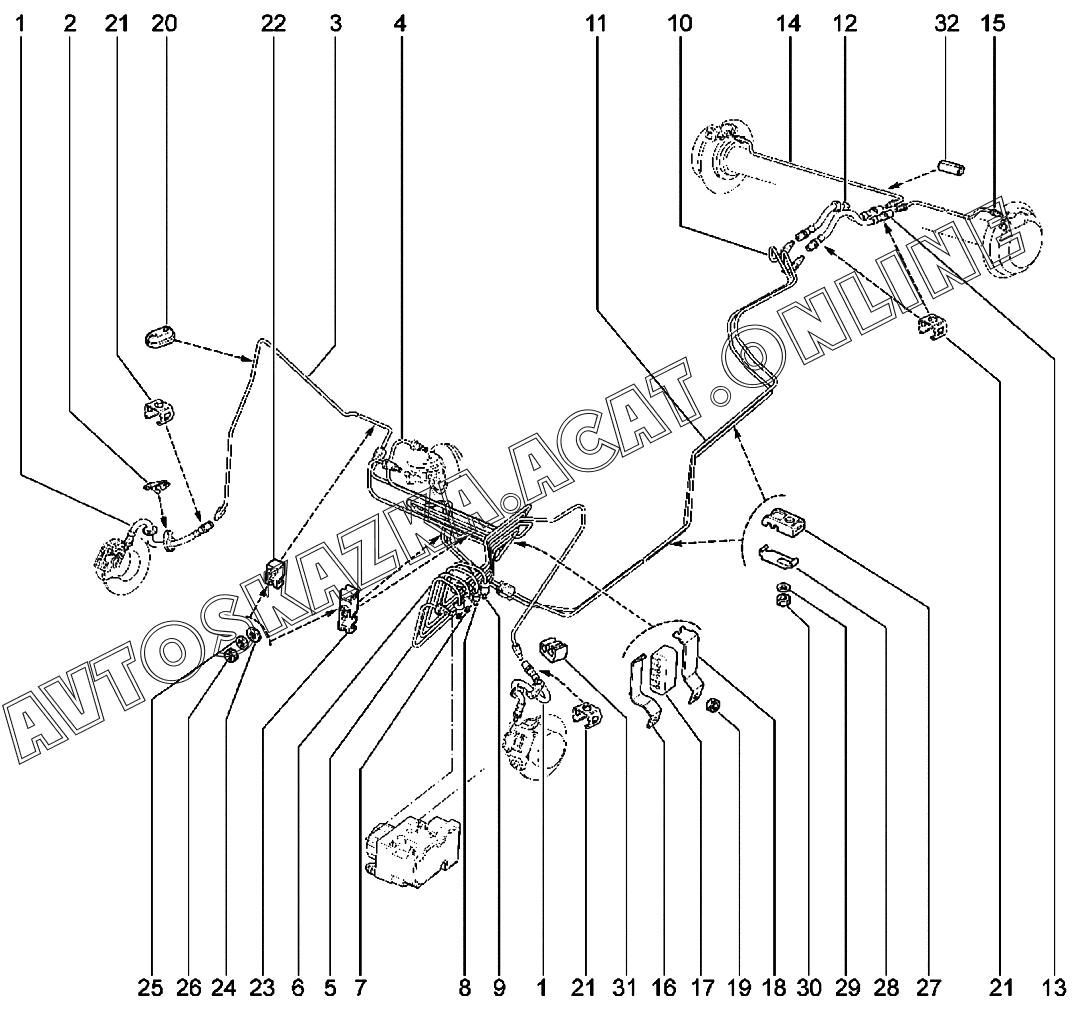 1 2 21 20 22 3 4 11 10 14 12 32 15

AVTOSKAZKA.ACAT.ONLINE

25 26 24 23 6 5 7 8 9 1 21 31 16 17 19 18 30 29 28 27 21 13