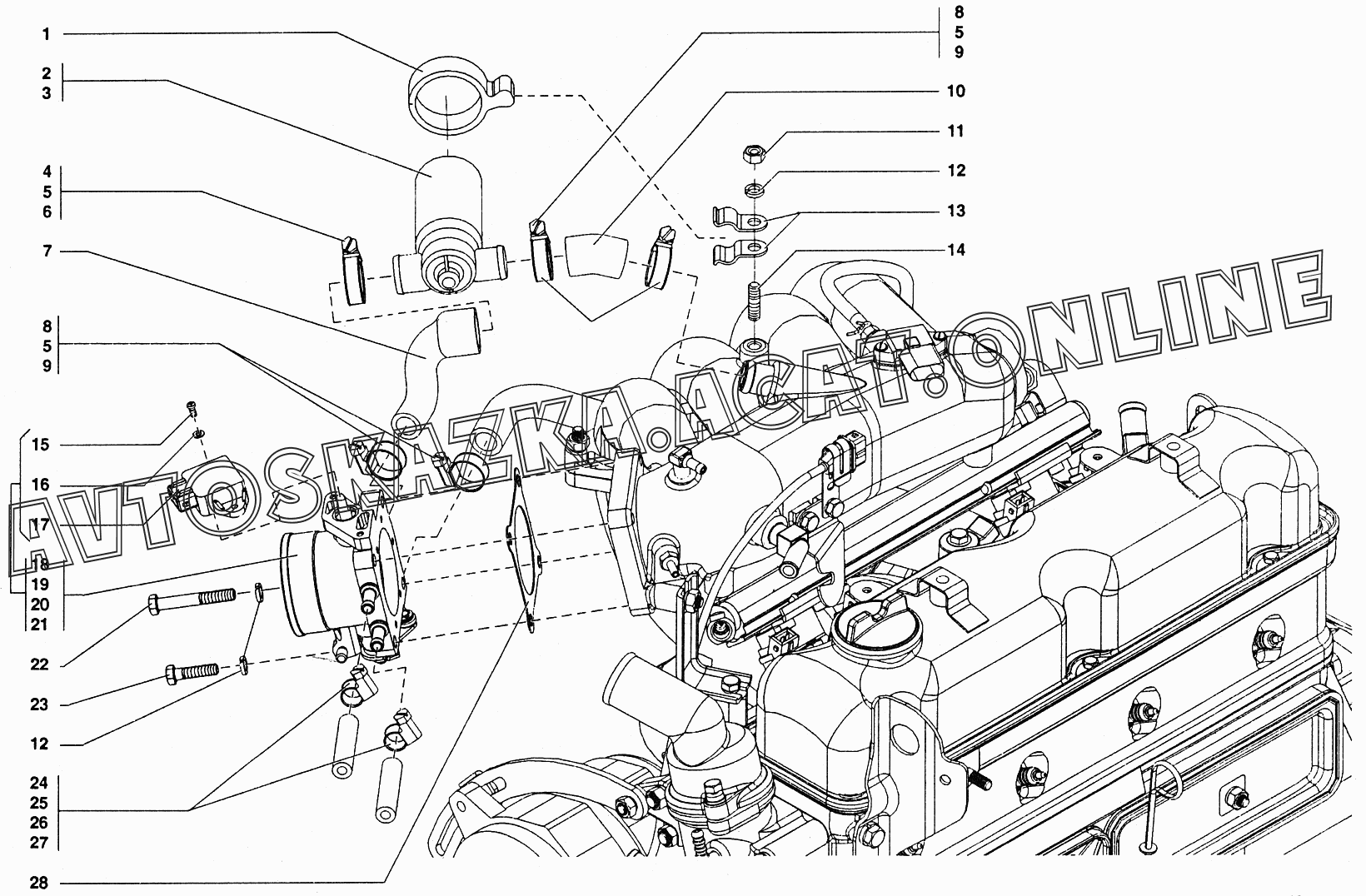 1
2
3
4
5
6
7
8
5
9
15
16
17
18
19
20
21
22
23
12
24
25
26
27
28
8
5
9
10
11
12
13
14
AVTOSKAZKA.ACAT.ONLINE