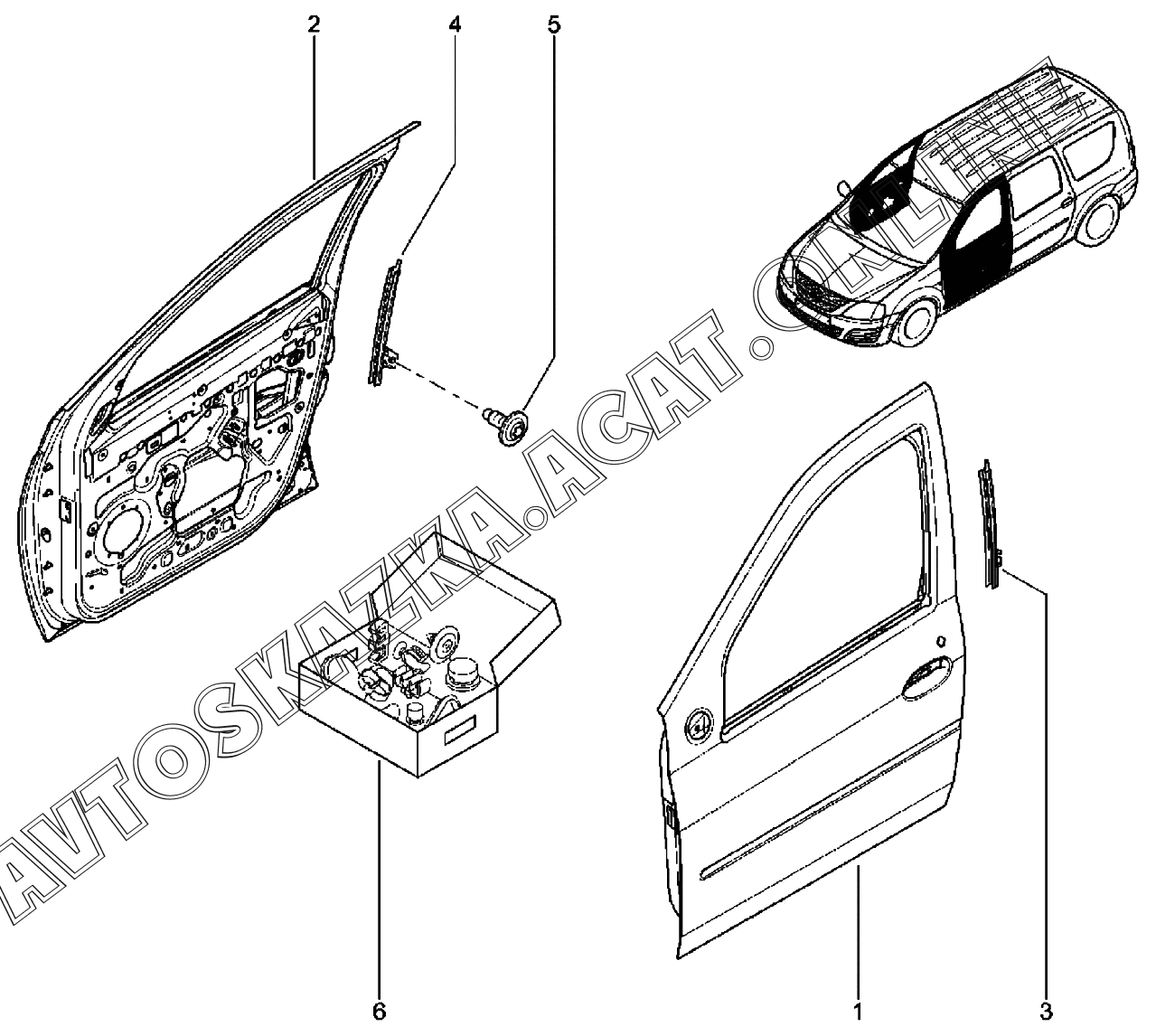 2
4
5
AVTOSKAZKA.ACAT.ONLINE
6
1
3