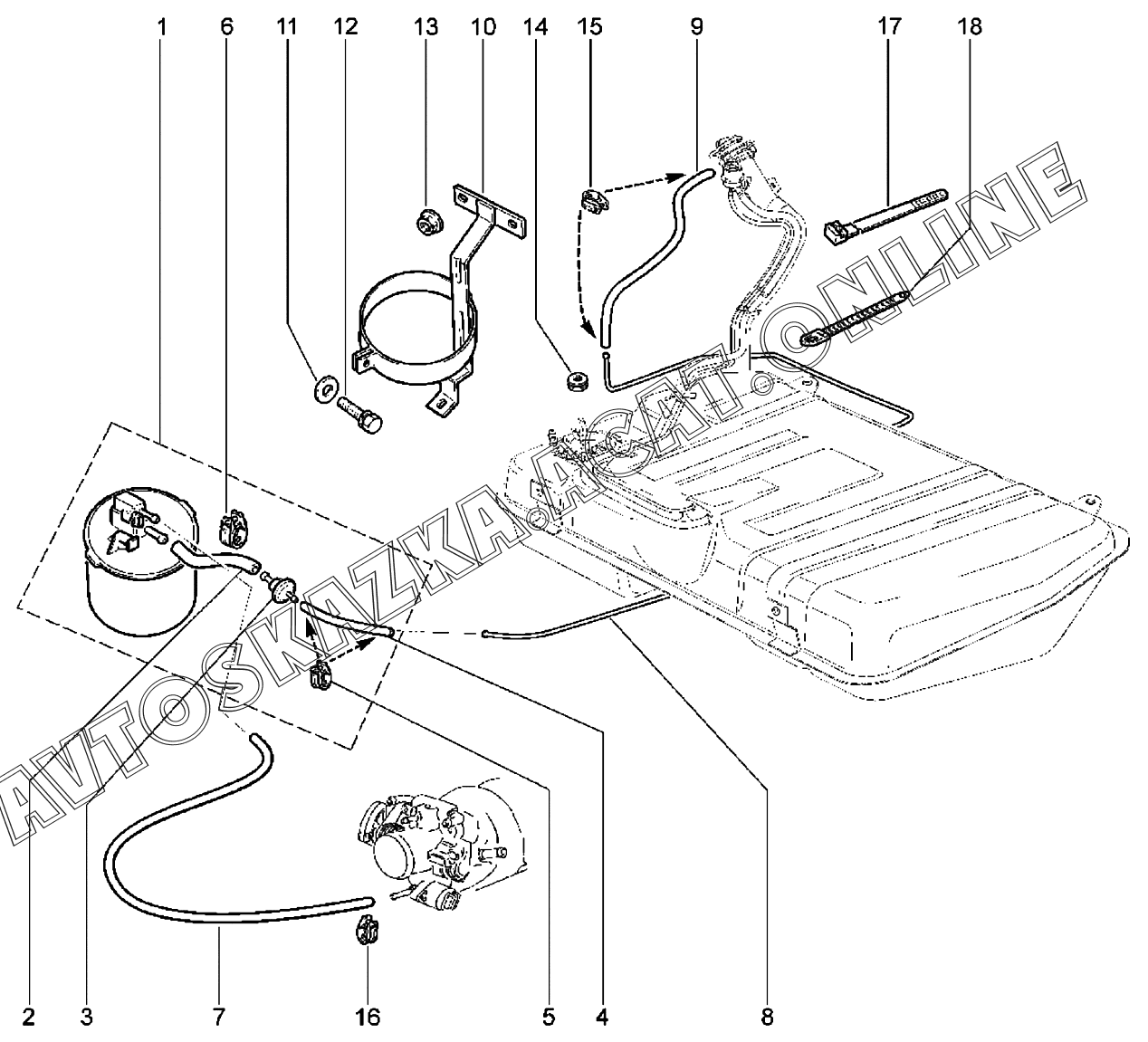 1 6 11 12 13 10 14 15 9 17 18

AVTOSKAZKA.ACAT.ONLINE

2 3 7 16 5 4 8