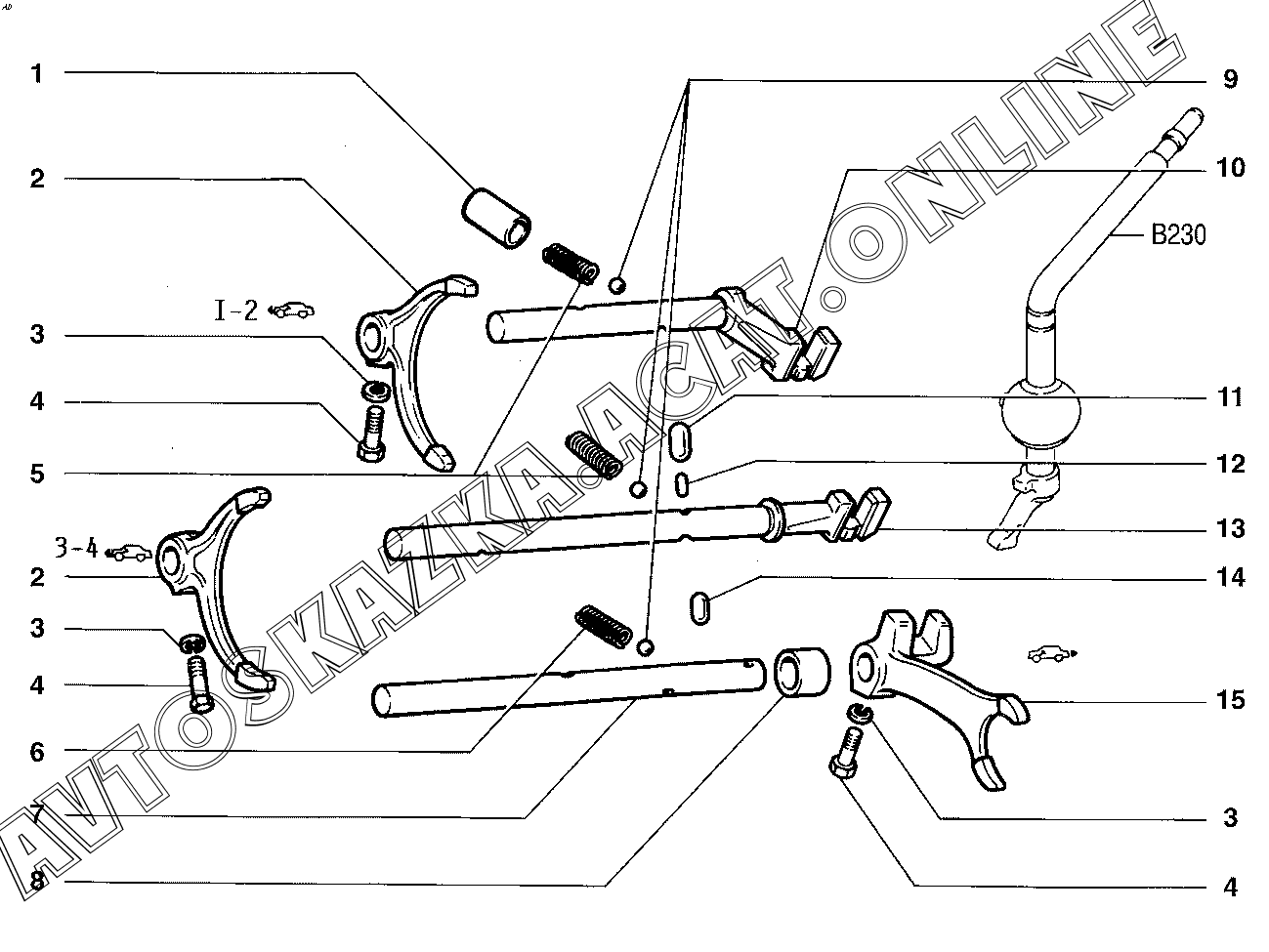 1
2
I-2
3
4
5
3-4
2
3
4
6
7
8
9
10
B230
11
12
13
14
15
3
4
AVTOSKAZKA.ACAT.ONLINE