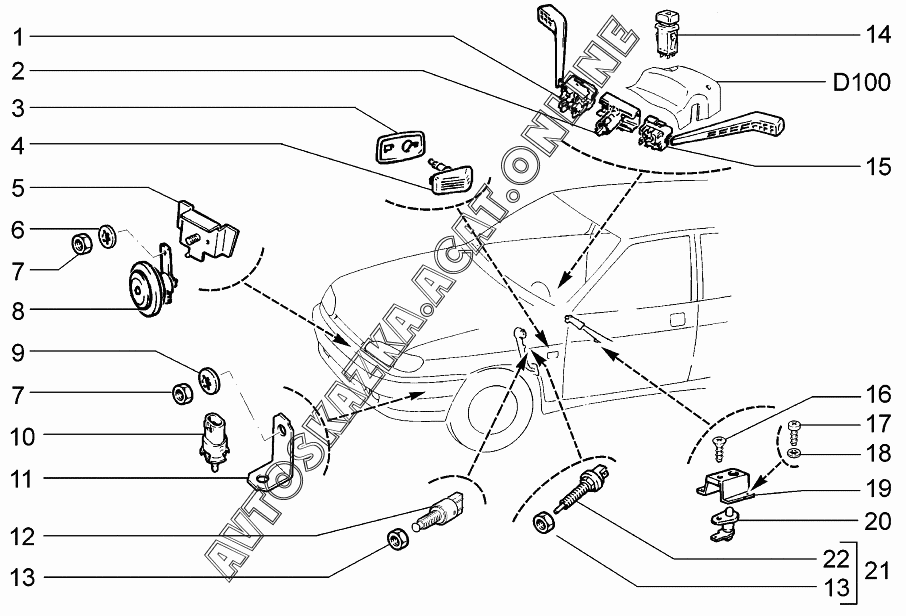 1
2
3
4
5
6
7
8
9
7
10
11
12
13
14
D100
15
16
17
18
19
20
22
13
21
AVTOSKAZKA.ACAT.ONLINE