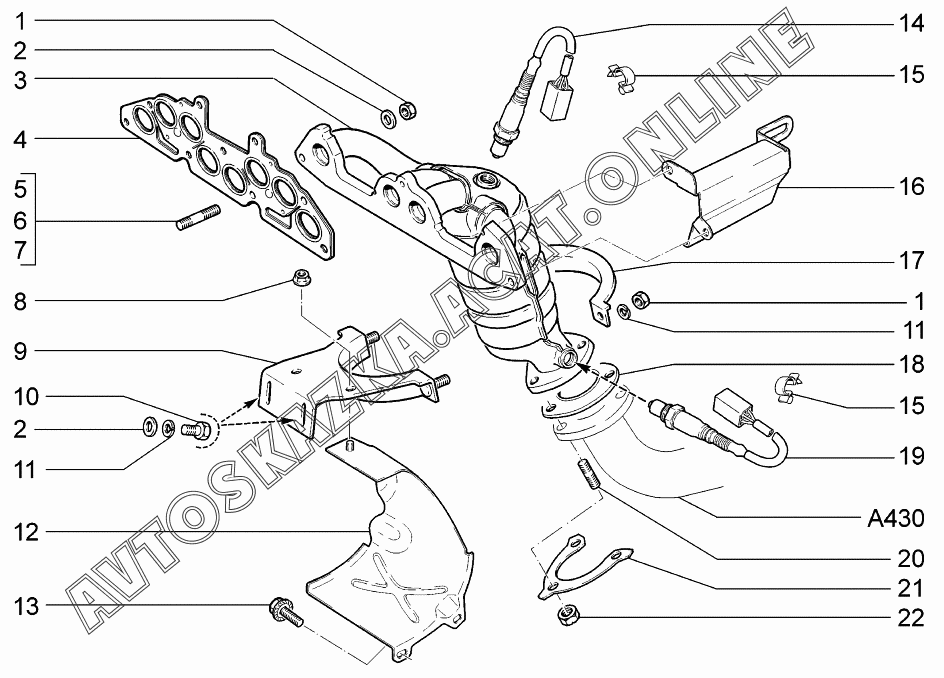 1
2
3
4
5
6
7
8
9
10
2
11
12
13
14
15
16
17
1
11
18
15
19
A430
20
21
22
AVTOSKAZKA.ACAT.ONLINE