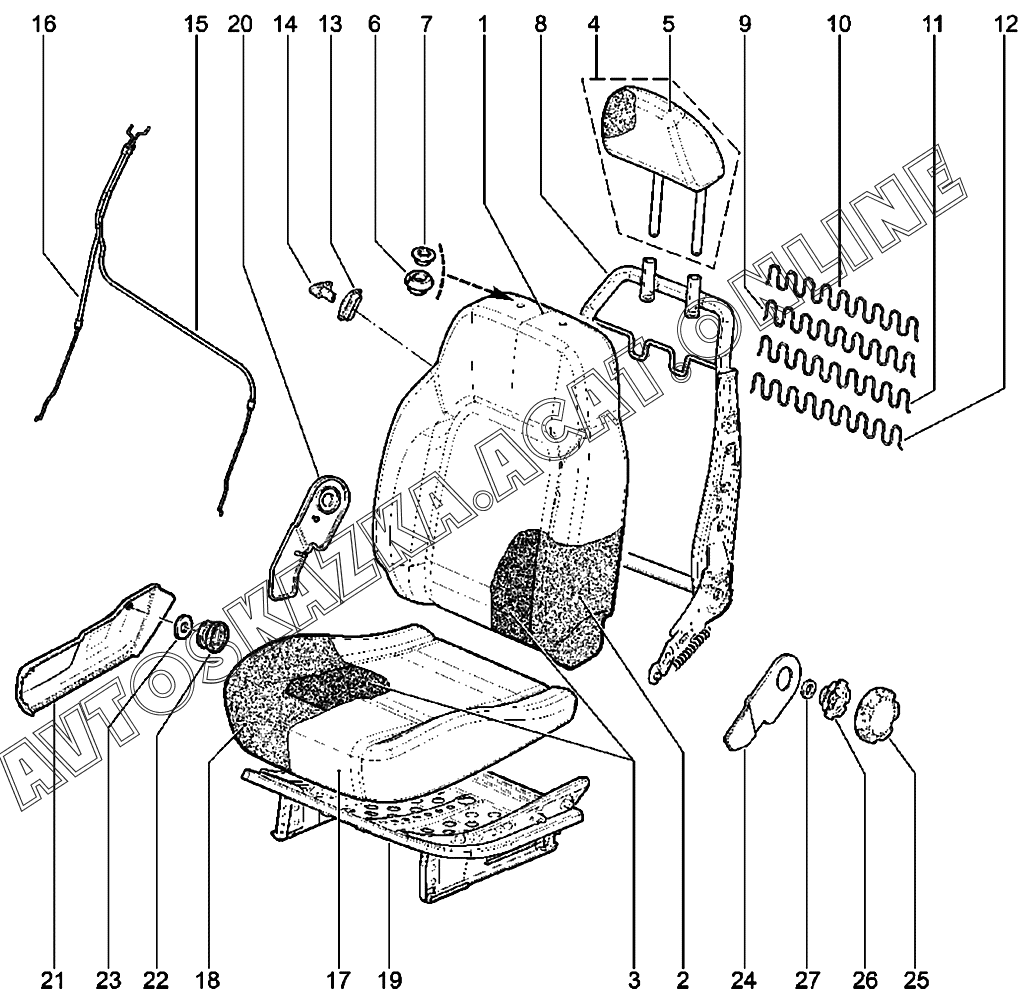 16 15 20 14 13 6 7 1 8 4 5 9 10 11 12

AVTOSKAZKA.ACAT.ONLINE

21 23 22 18 17 19 3 2 24 27 26 25