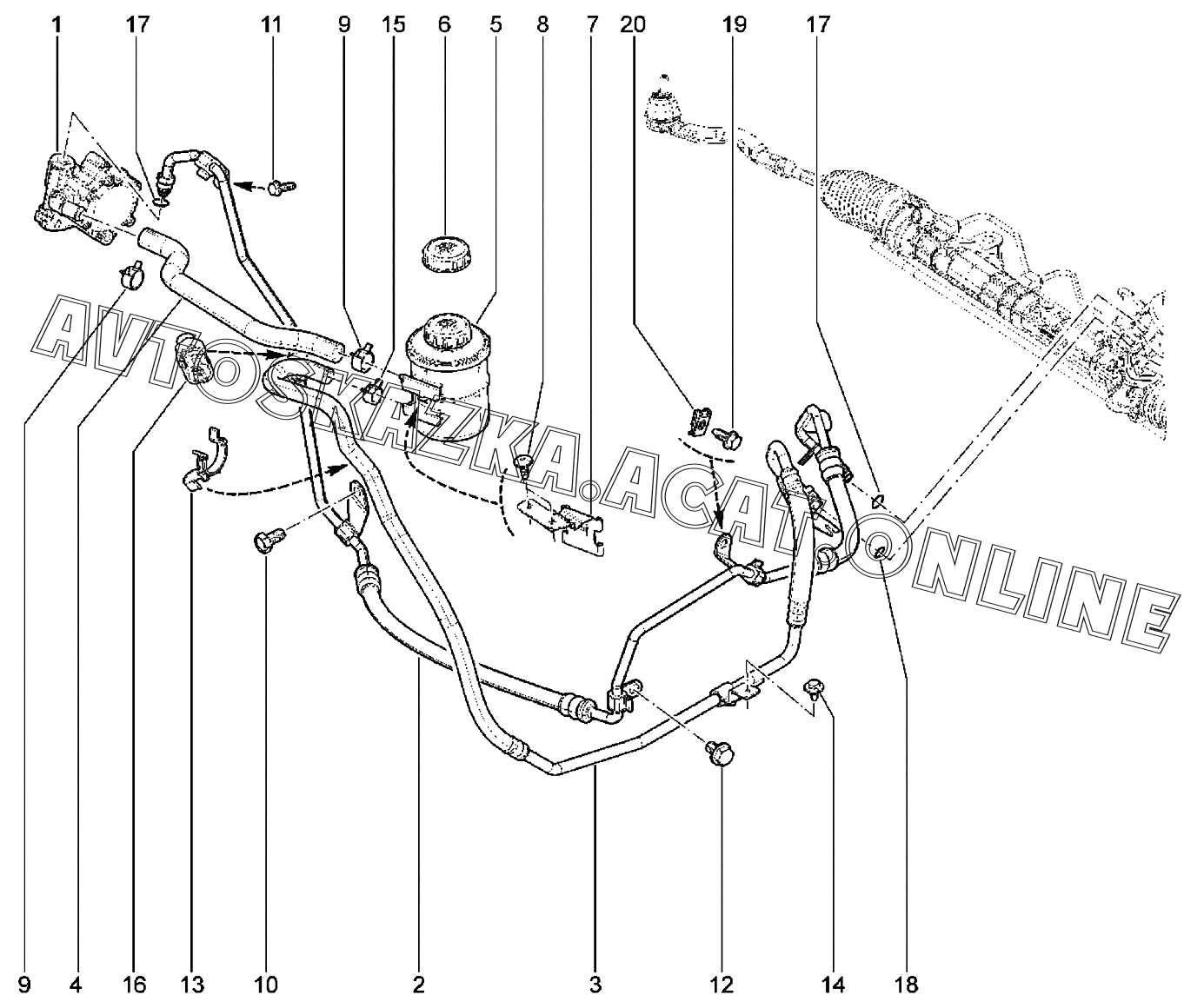 1 17 11 9 15 6 5 8 7 20 19 17

AVTOSKAZKA.ACAT.ONLINE

9 4 16 13 10 2 3 12 14 18