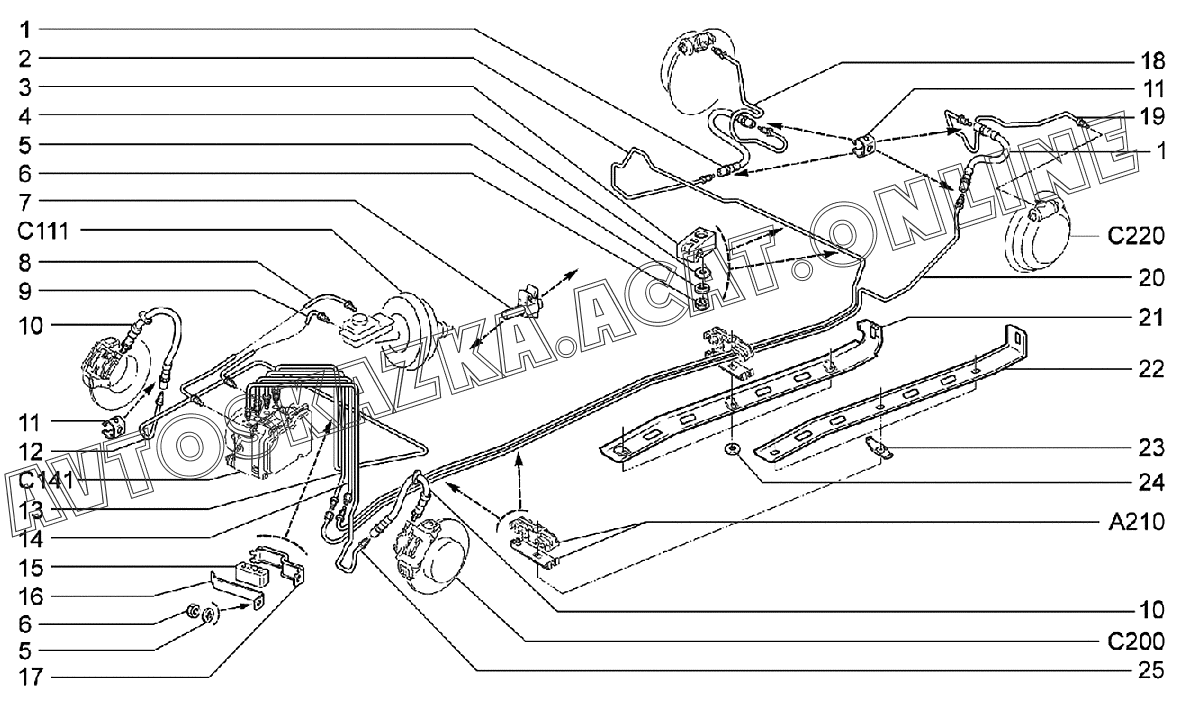 1
2
3
4
5
6
7
C111
8
9
10
11
12
C141
13
14
15
16
6
5
17
18
11
19
1
C220
20
21
22
23
24
A210
10
C200
25
AVTOSKAZKA.ACAT.ONLINE