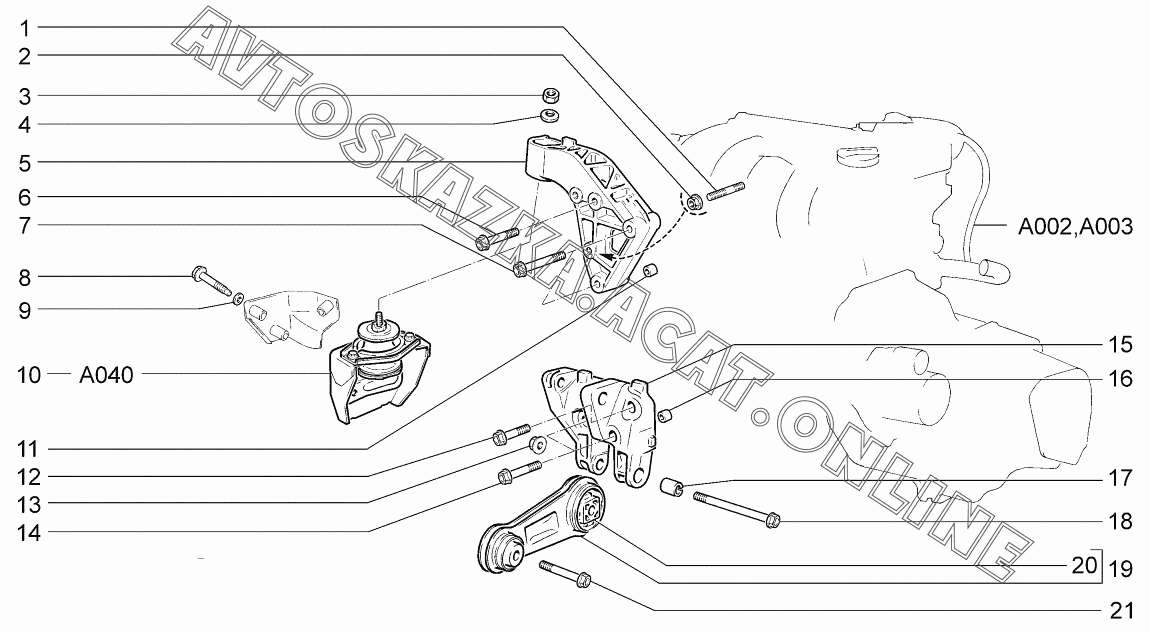 AVTOSKAZKA.ACAT.ONLINE

1
2
3
4
5
6
7
8
9
10 A040
11
12
13
14
A002,A003
15
16
17
18
20
19
21