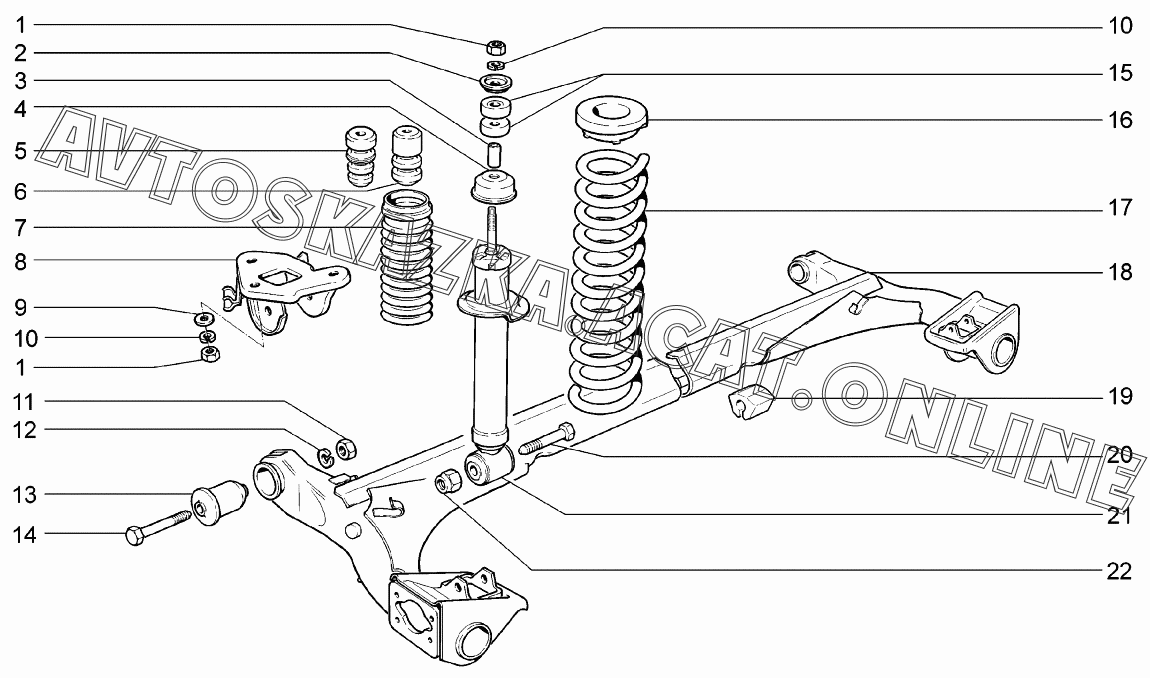 1
2
3
4
5
6
7
8
9
10
1
11
12
13
14
10
15
16
17
18
19
20
21
22
AVTOSKAZKA.ZCAT.ONLINE