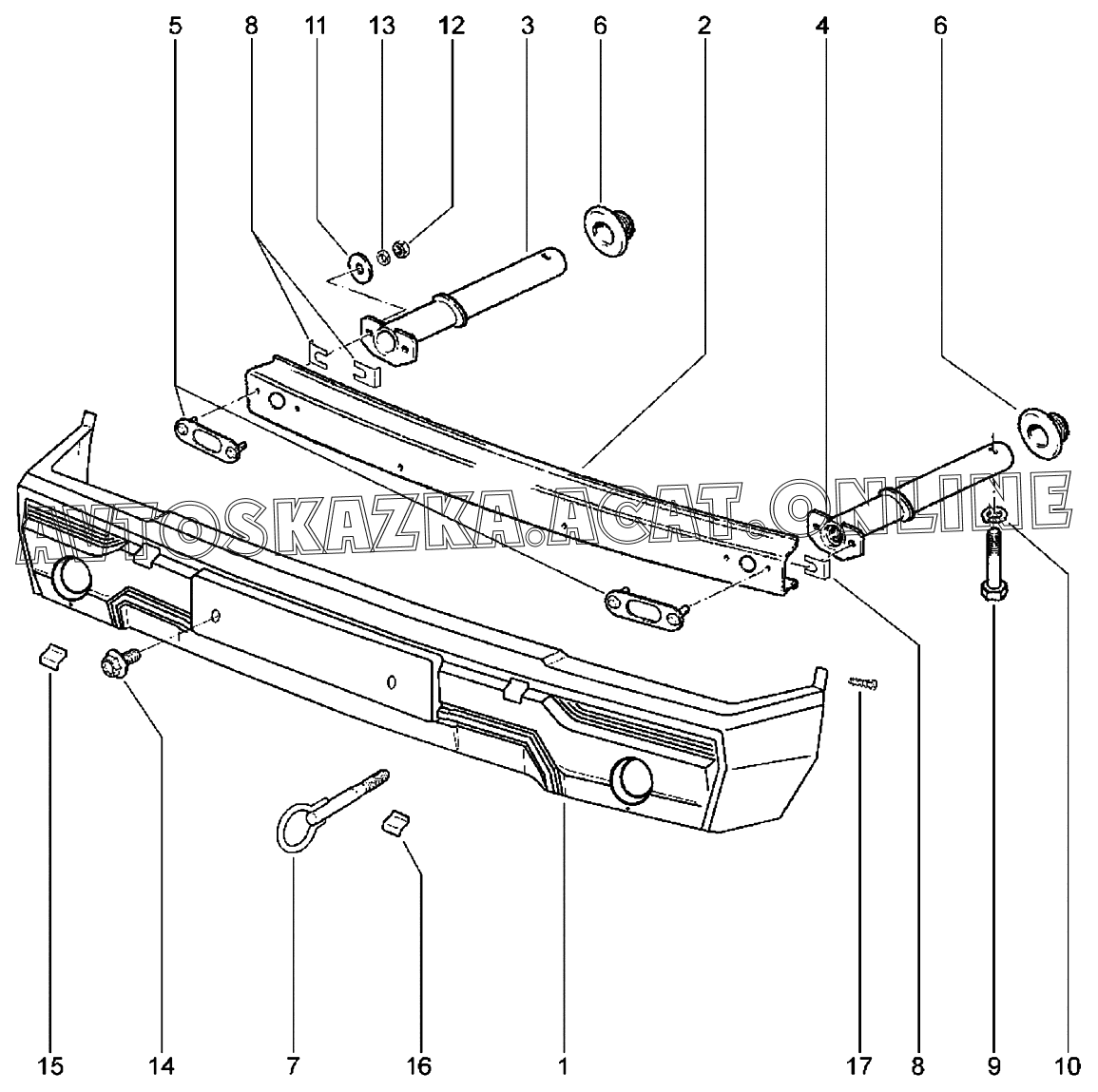 5 8 11 13 12 3 6 2 4 6

AVTOSKAZKA.ACAT.ONLINE

15 14 7 16 1 17 8 9 10