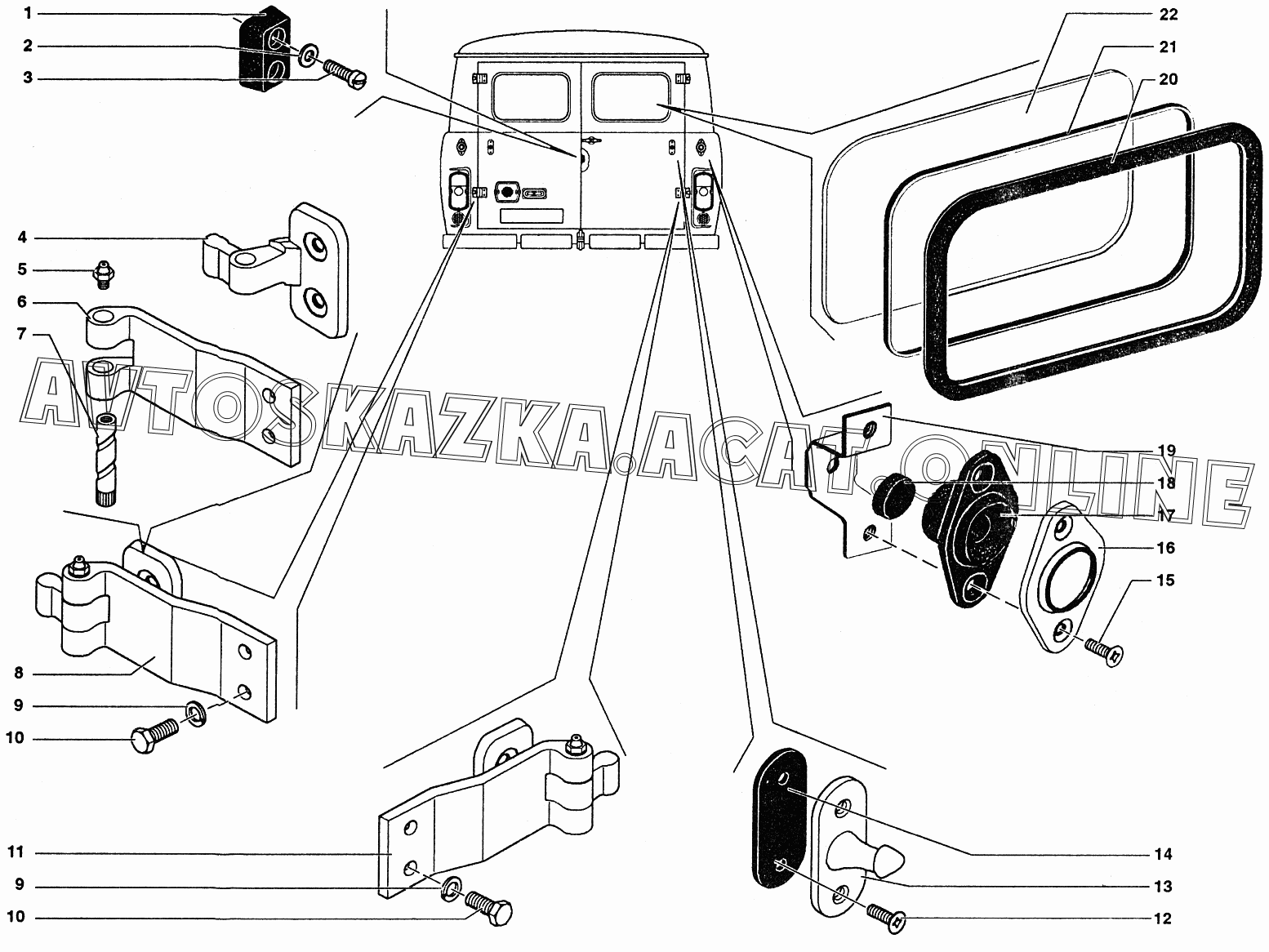 1
2
3
4
5
6
7
8
9
10
11
9
10
22
21
20
19
18
17
16
15
14
13
12
AVTOSKAZKA.ACAT.ONLINE