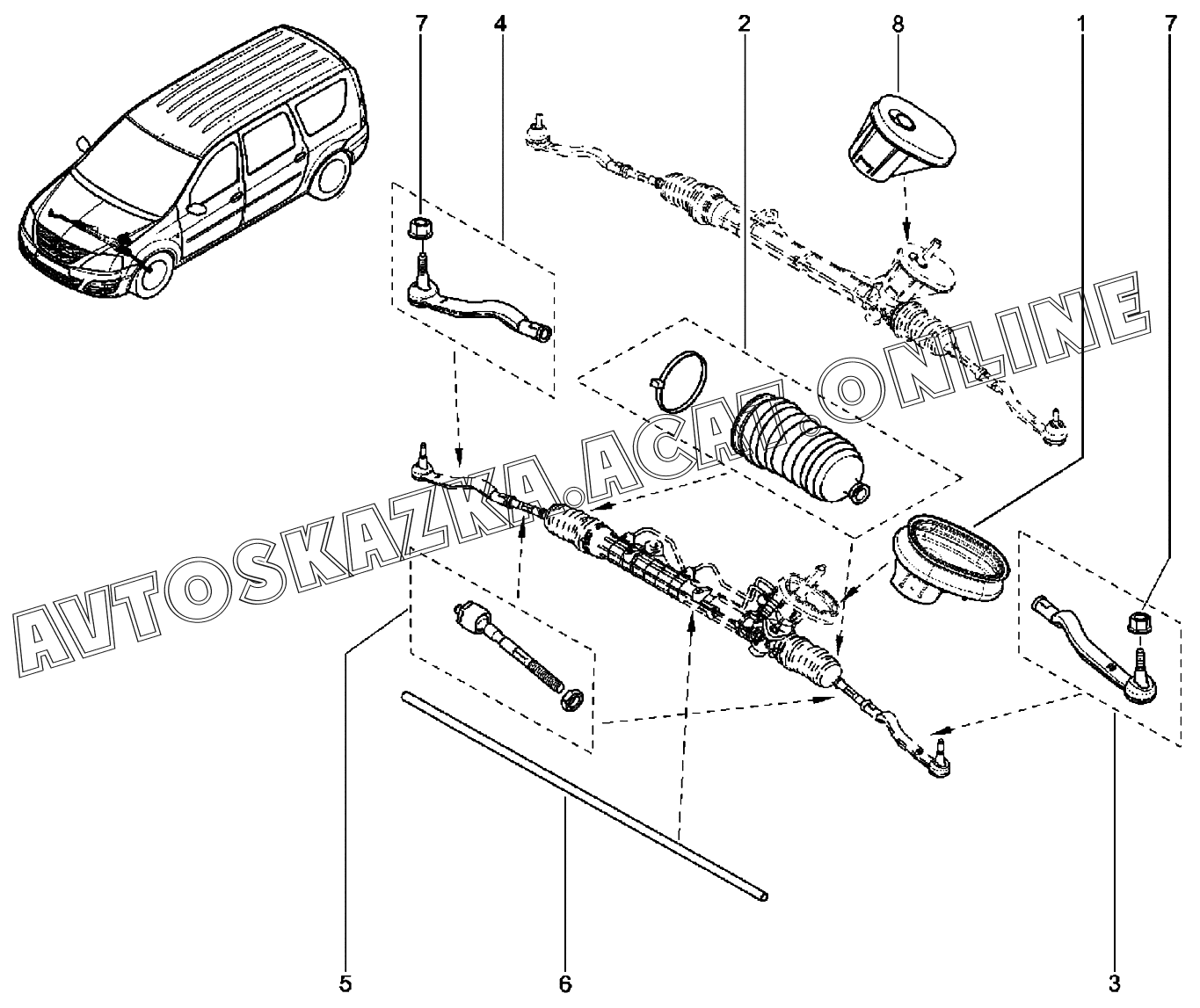 7
4
2
8
1
7
AVTOSKAZKA.ACAT.ONLINE
5
6
3