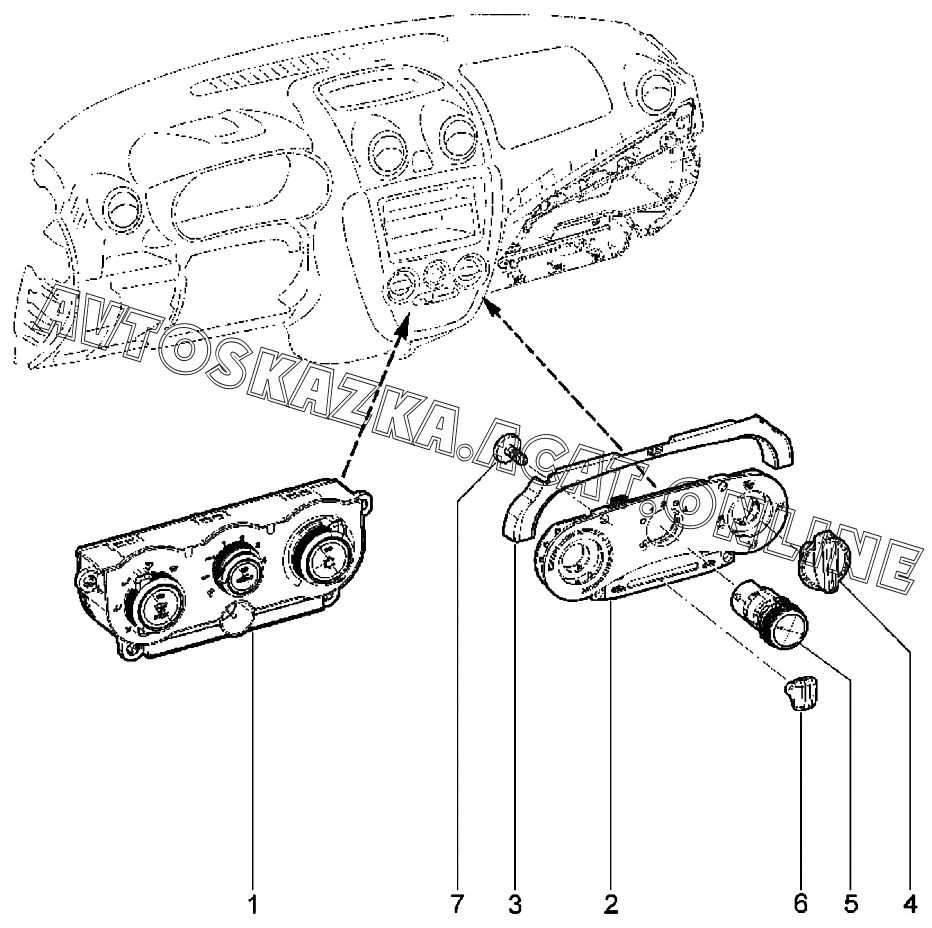 AVTOSKAZKA.ACAT.ONLINE

1
7
3
2
6
5
4