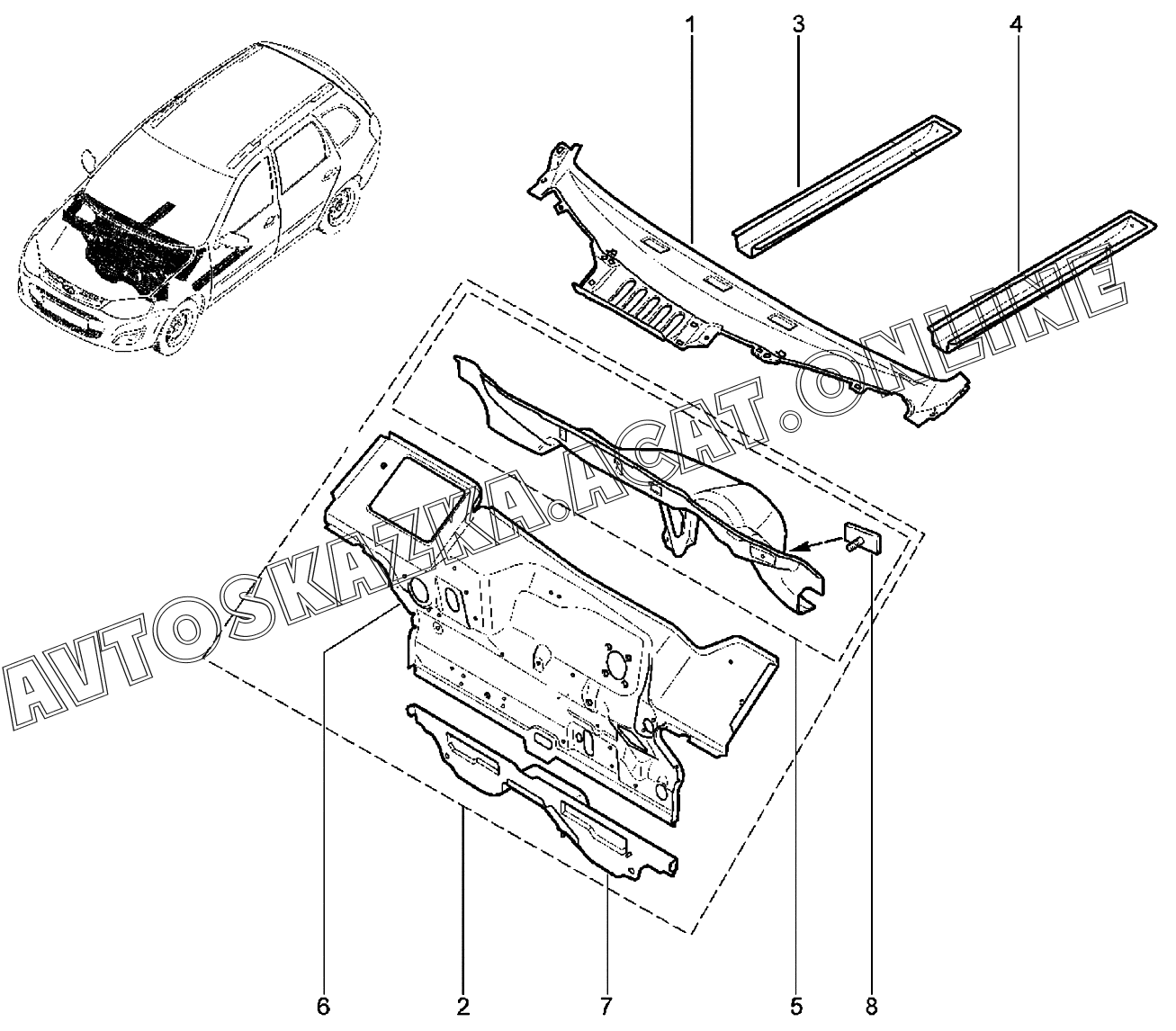 1
3
4
AVTOSKAZKA.ACAT.ONLINE
6
2
7
5
8