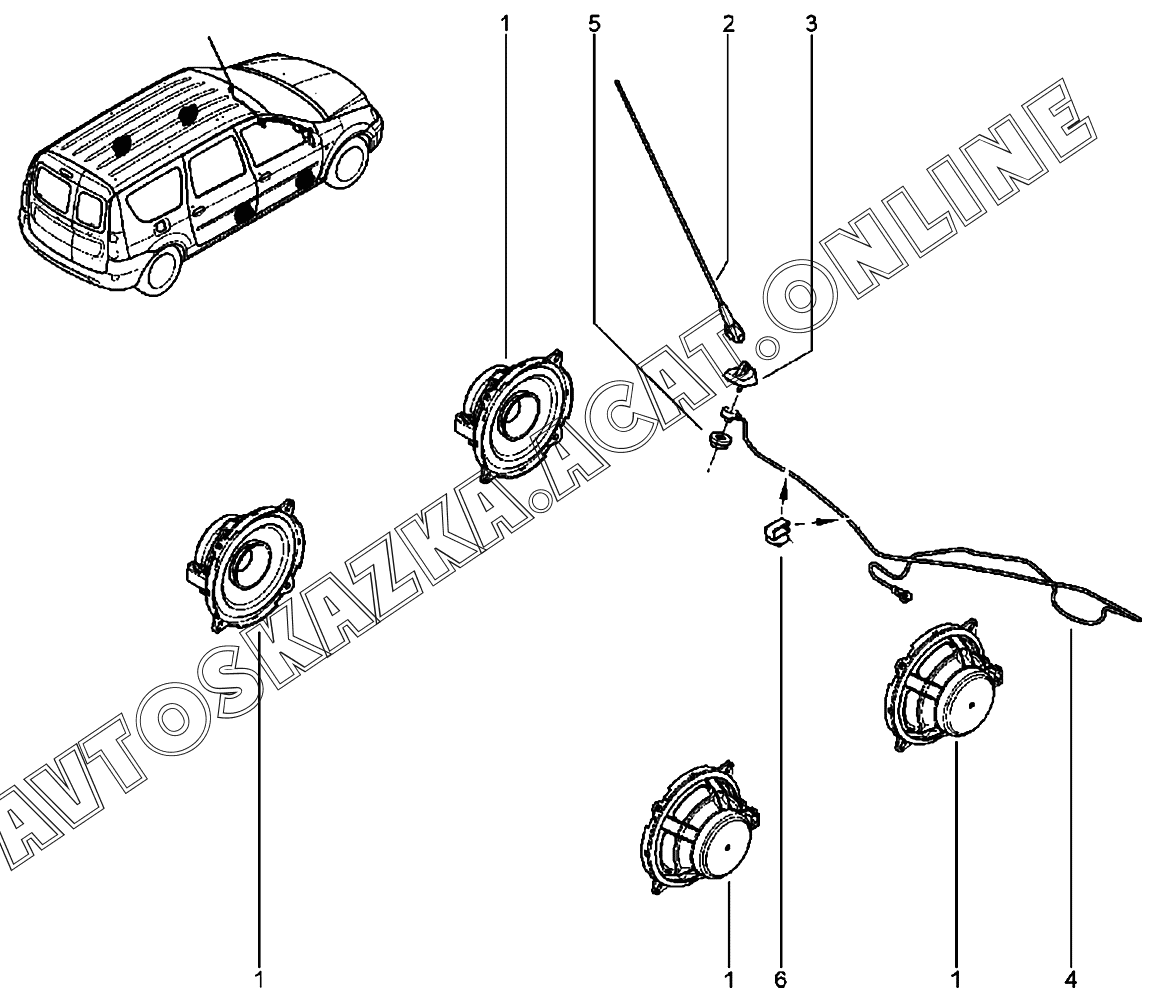 1
5
2
3
AVTOSKAZKA.ACAT.ONLINE
1
1
6
1
4