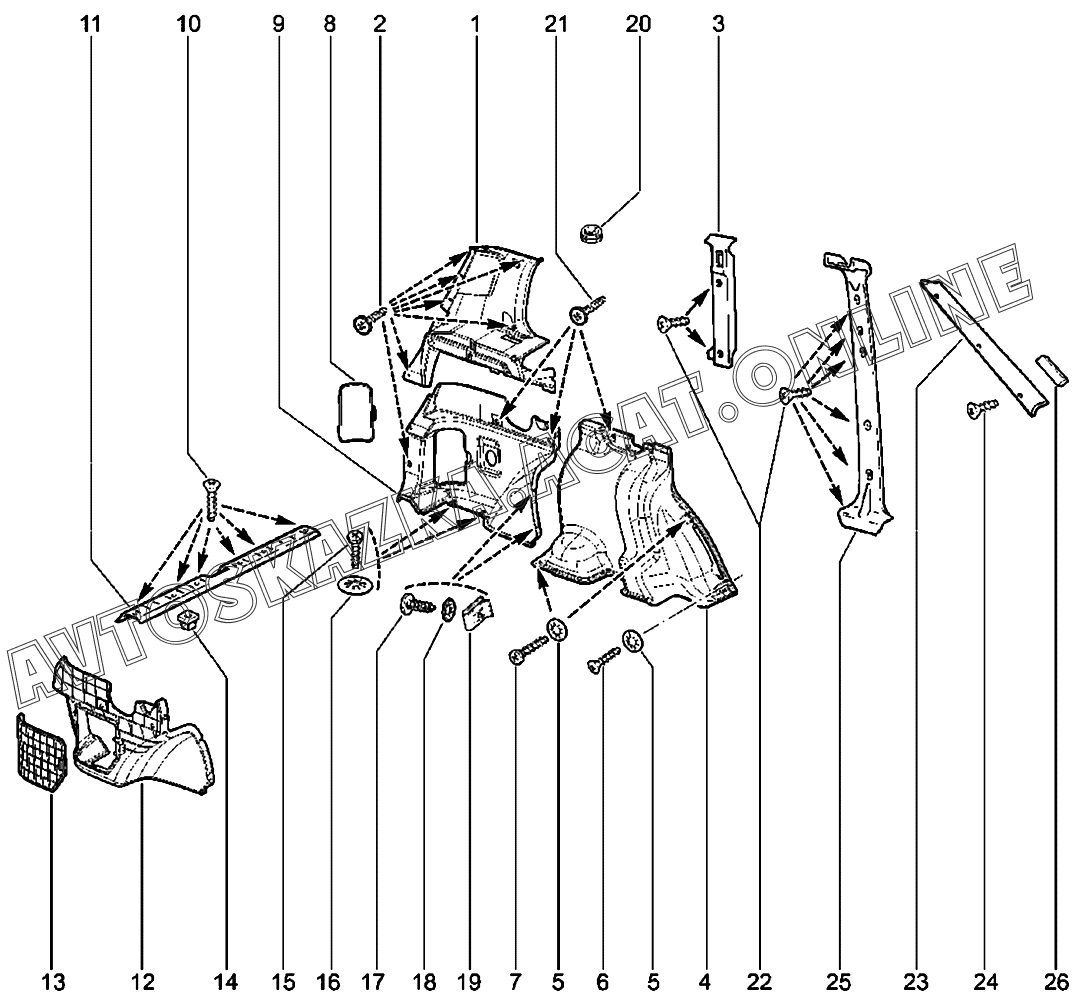 11 10 9 8 2 1 21 20 3

AVTOSKAZKA.CAT.ONLINE

13 12 14 15 16 17 18 19 7 5 6 5 4 22 25 23 24 26