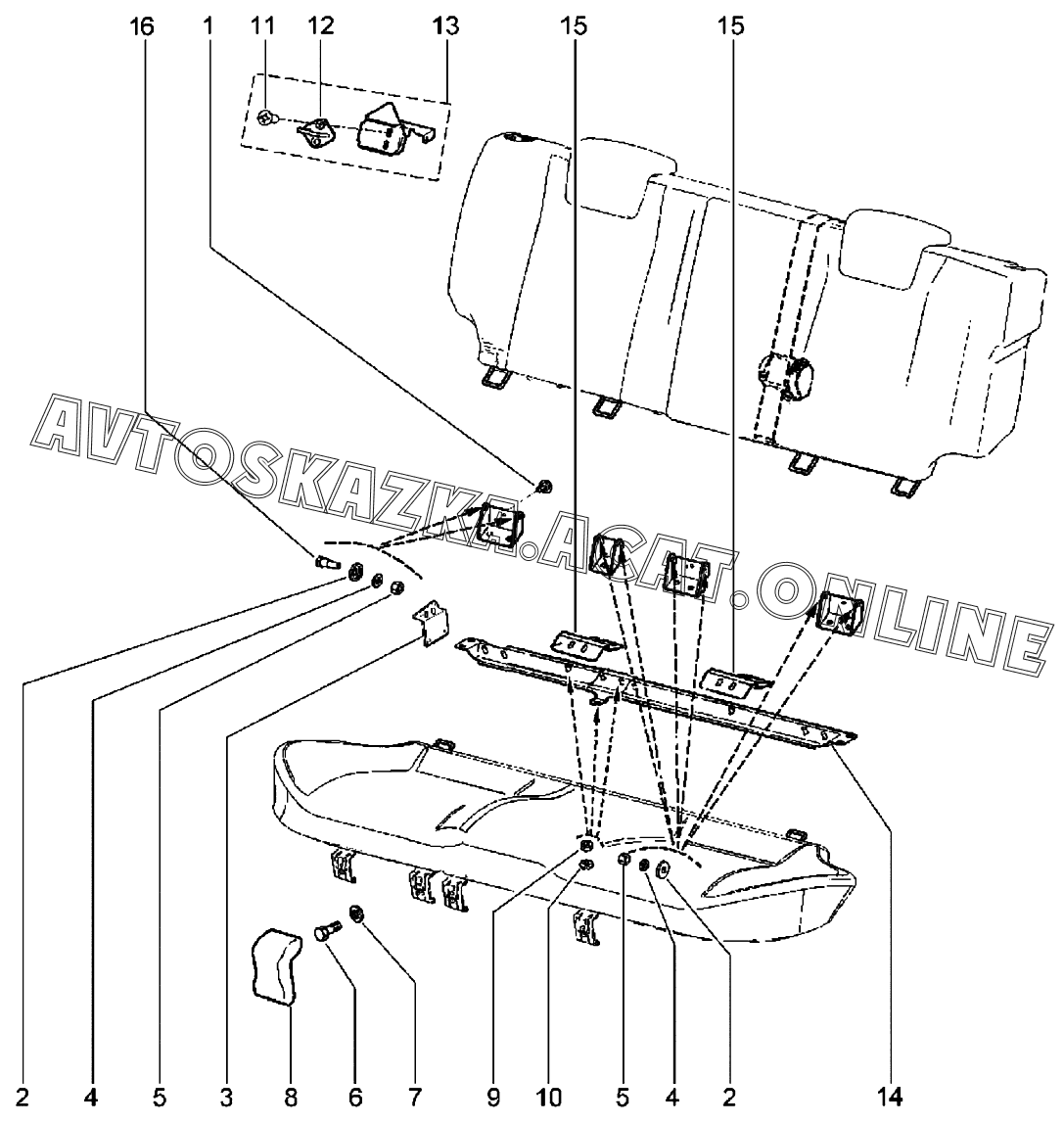 16 1 11 12 13 15 15

AVTOSKAZKA.ACAT.ONLINE

2 4 5 3 8 6 7 9 10 5 4 2 14