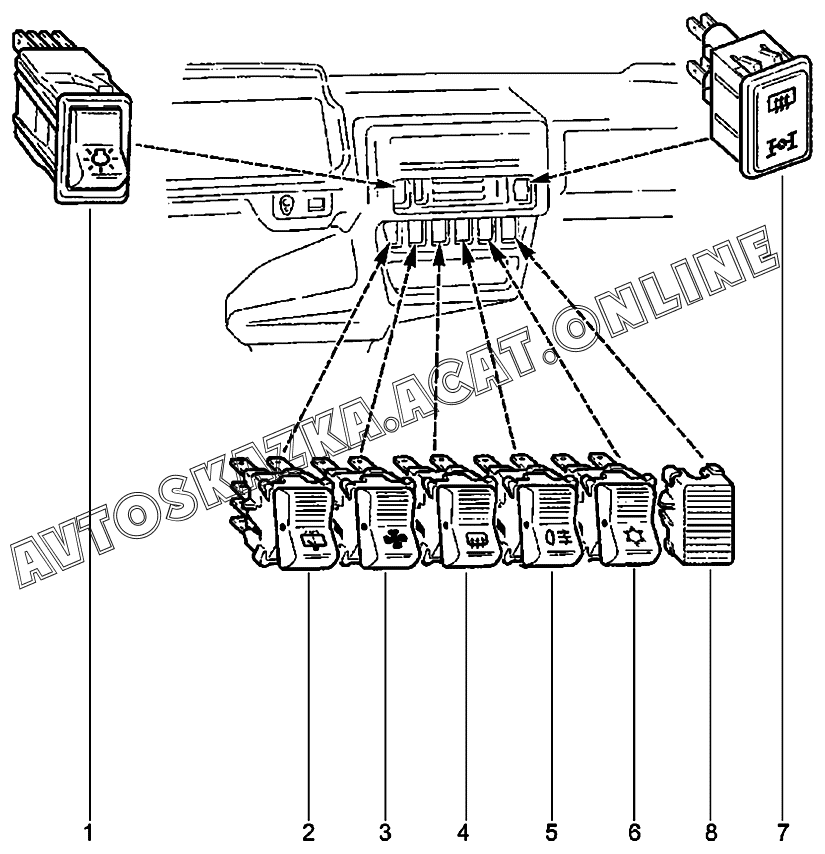 AVTOSKAZKA.ACAT.ONLINE

1
2
3
4
5
6
8
7