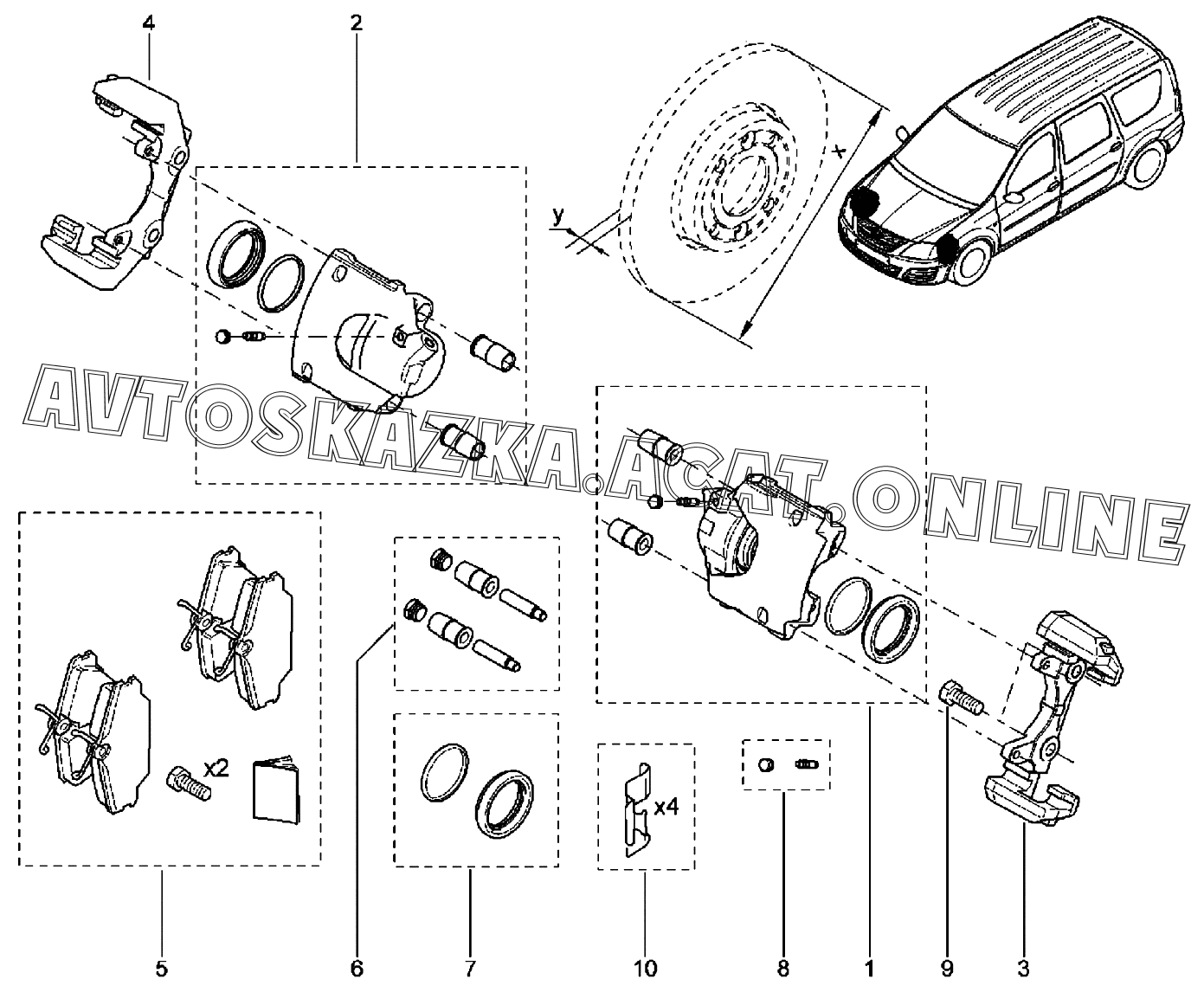 4
2
x
y
AVTOSKAZKA.ACAT.ONLINE
x2
x4
5
6
7
10
8
1
9
3