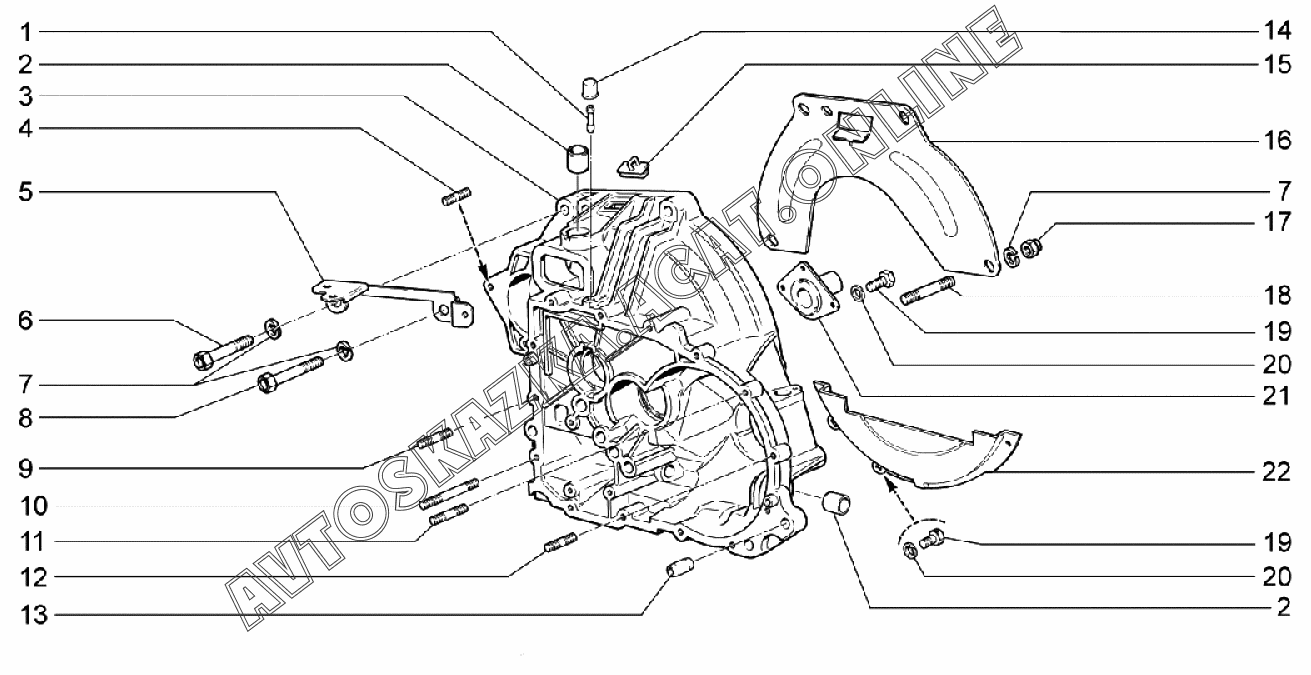 1
2
3
4
5
6
7
8
9
10
11
12
13

14
15
16
7
17
18
19
20
21
22
19
20
2

AVTOSKAZKA.CAT.ONLINE