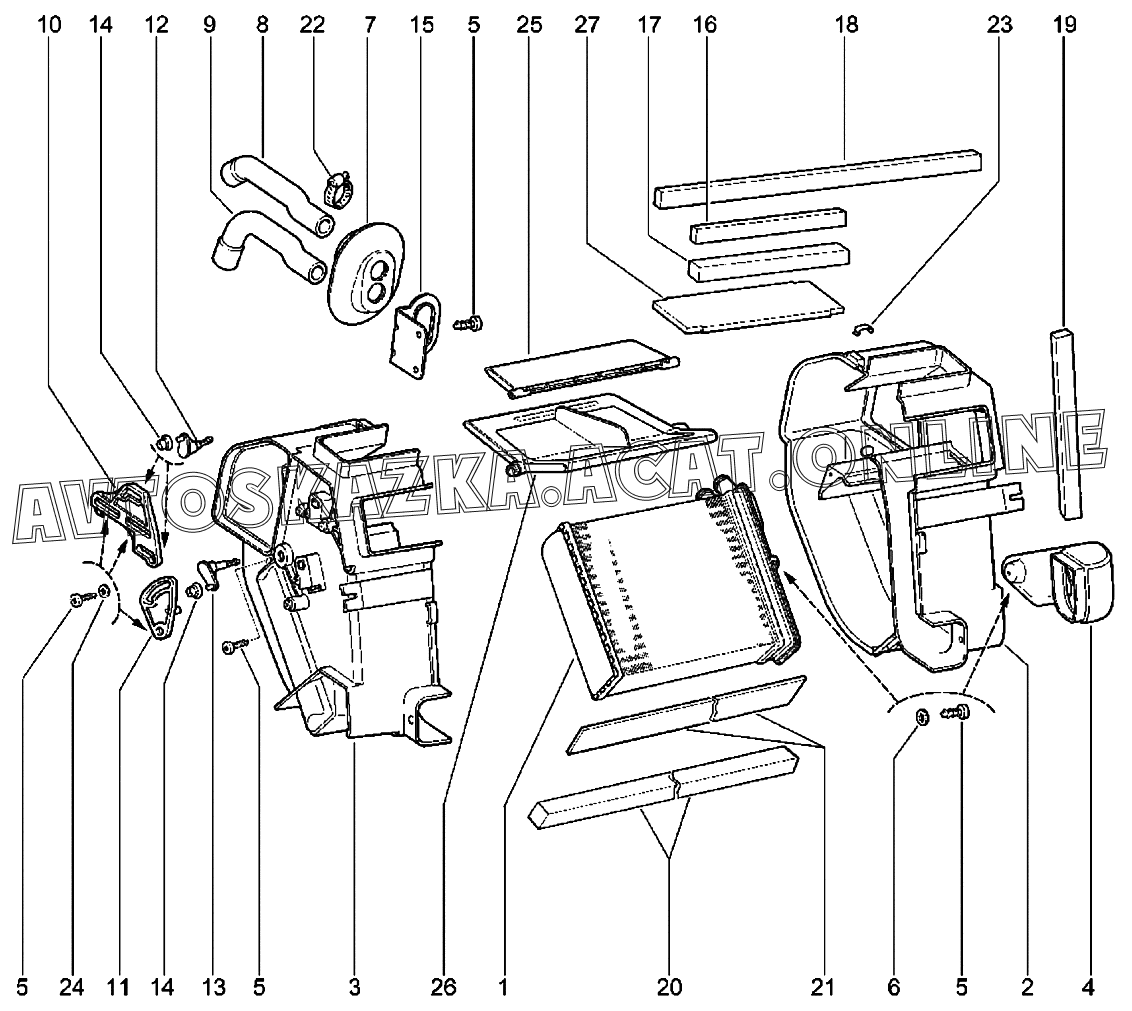 10 14 12 9 8 22 7 15 5 25 27 17 16 18 23 19

AVTOSKAZKA.ACAT.ONLINE

5 24 11 14 13 5 3 26 1 20 21 6 5 2 4