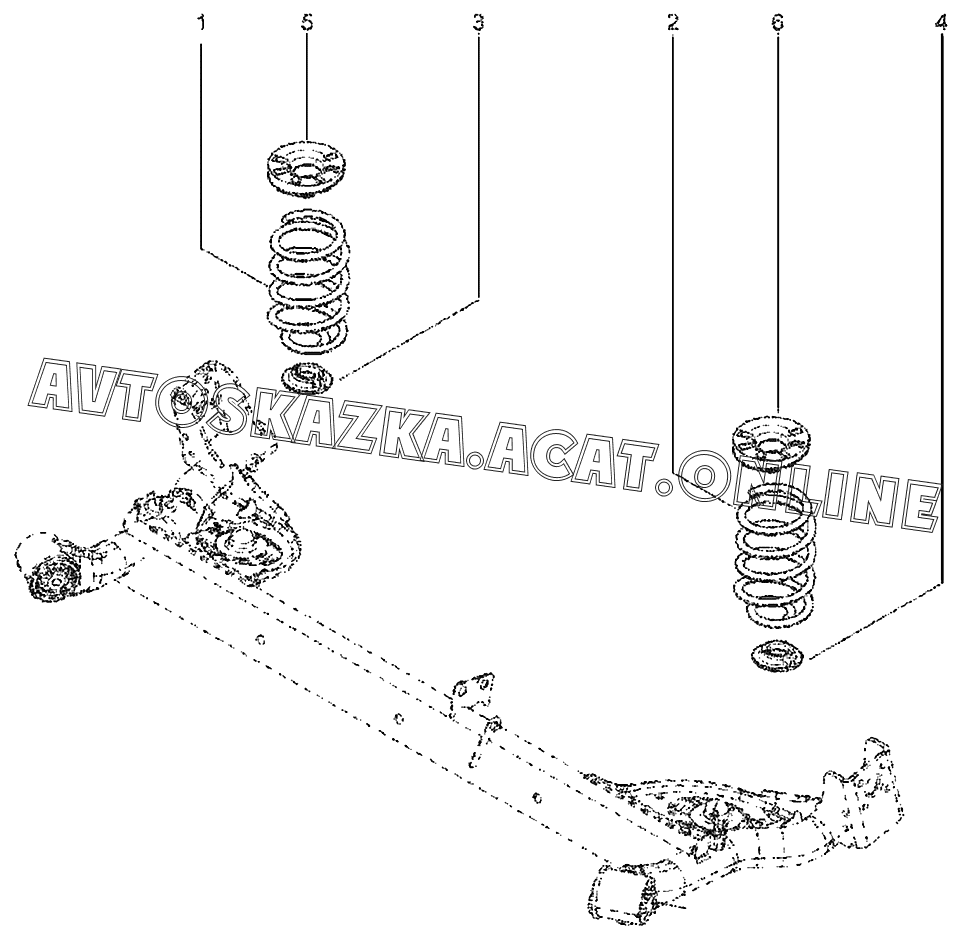 1
5
3
2
6
4

AVTOSKAZKA.ACAT.ONLINE