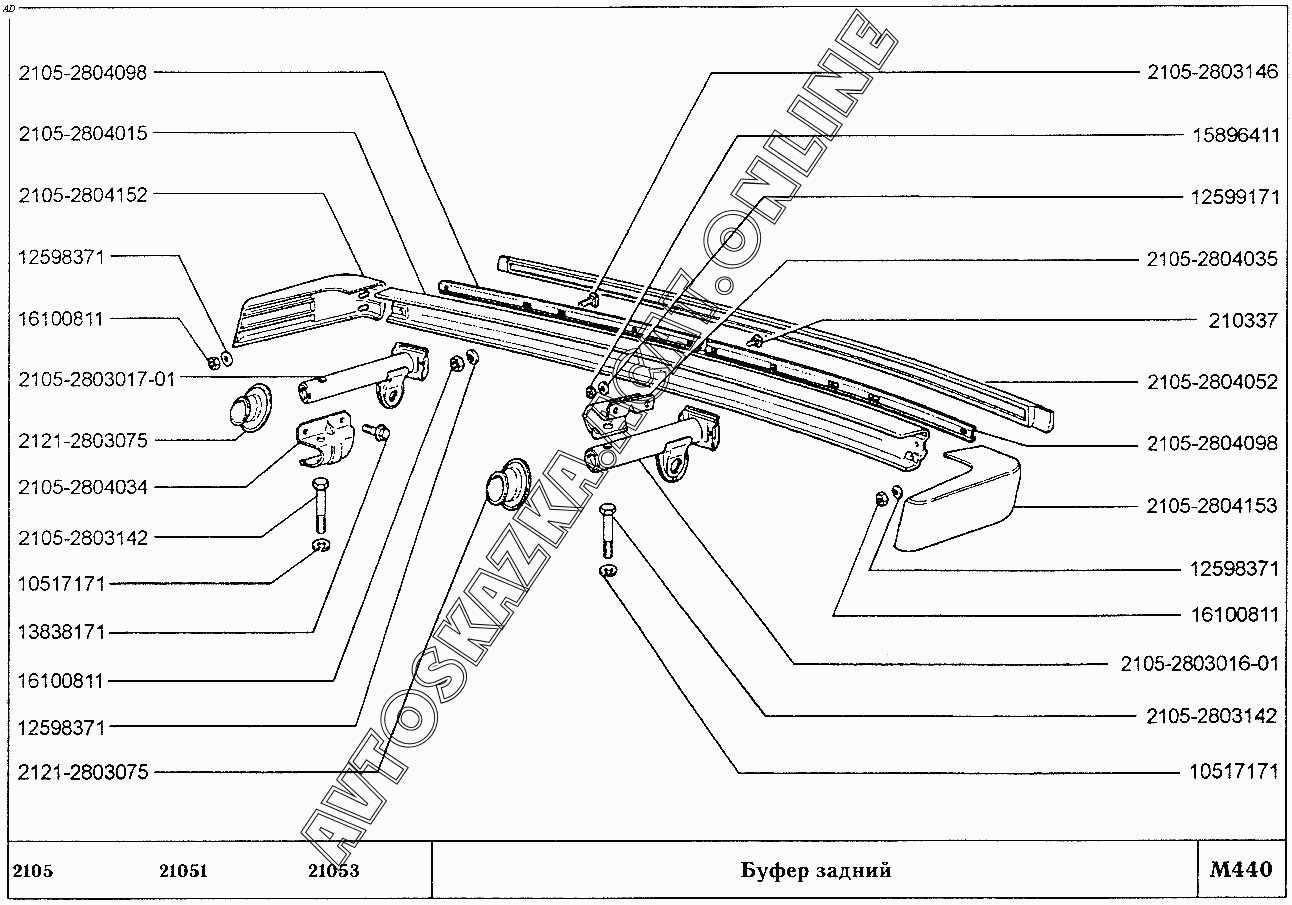 AD

2105-2804098
2105-2804015
2105-2804152
12598371
16100811
2105-2803017-01
2121-2803075
2105-2804034
2105-2803142
10517171
13838171
16100811
12598371
2121-2803075

2105-2803146
15896411
12599171
2105-2804035
210337
2105-2804052
2105-2804098
2105-2804153
12598371
16100811
2105-2803016-01
2105-2803142
10517171

AVTOSKAZKA.ONLINE

2105 21051 21053 Буфер задний M440