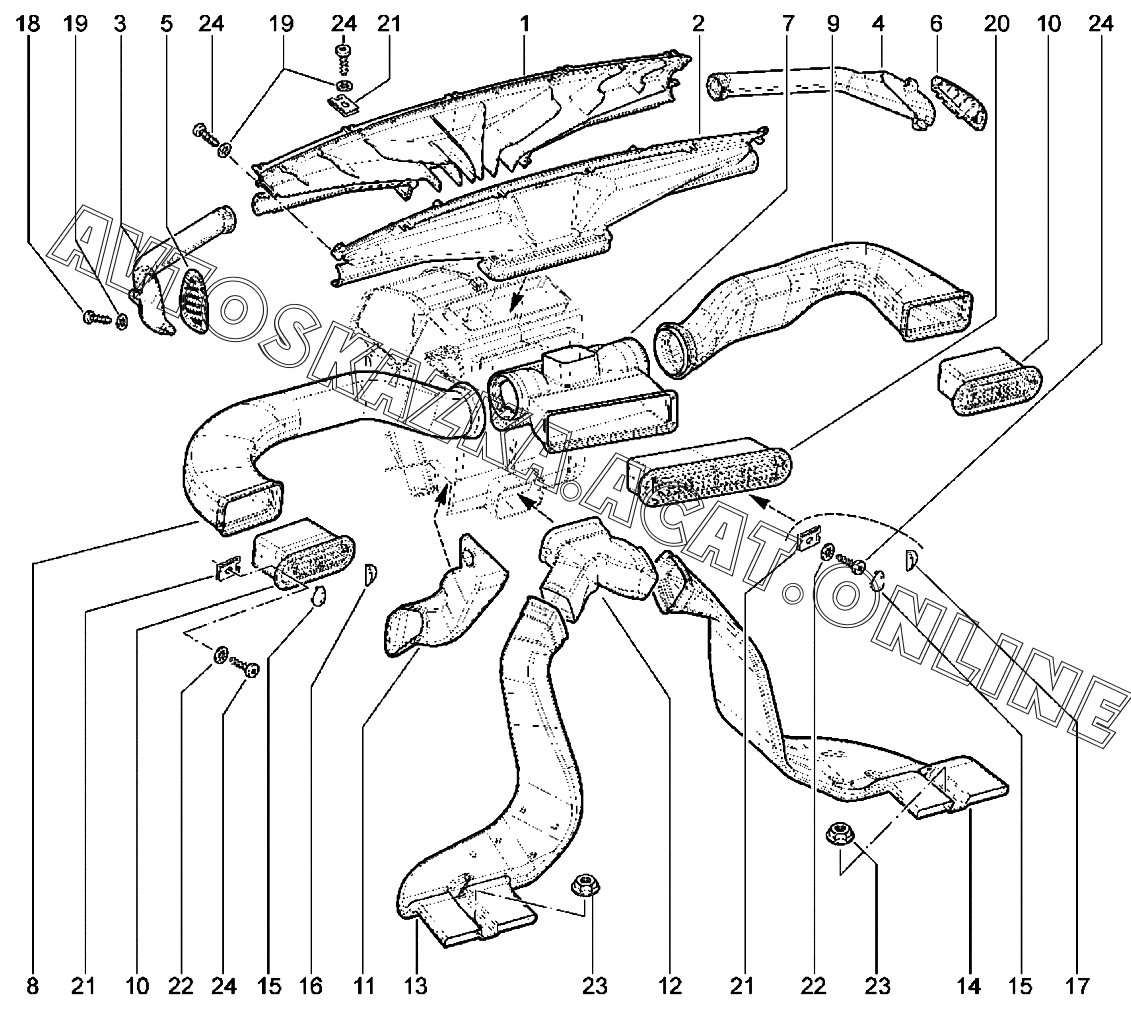 18 19 3 5 24 19 24 21 1 2 7 9 4 6 20 10 24

AVTOSKAZKA.ACAT.ONLINE

8 21 10 22 24 15 16 11 13 23 12 21 22 23 14 15 17