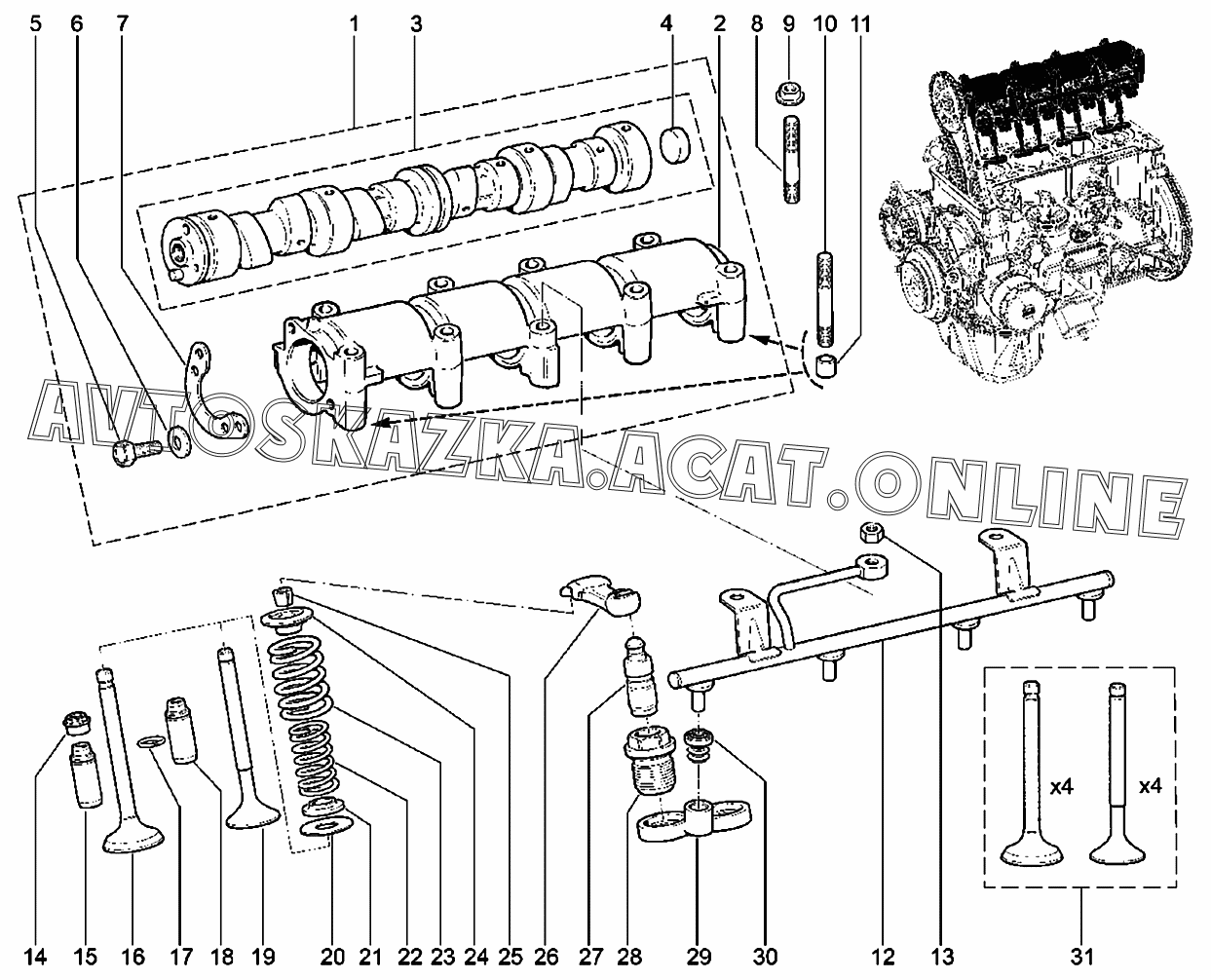 5 6 7 1 3 4 2 8 9 10 11

AVTOSKAZKA.ACAT.ONLINE

x4 x4

14 15 16 17 18 19 20 21 22 23 24 25 26 27 28 29 30 12 13 31