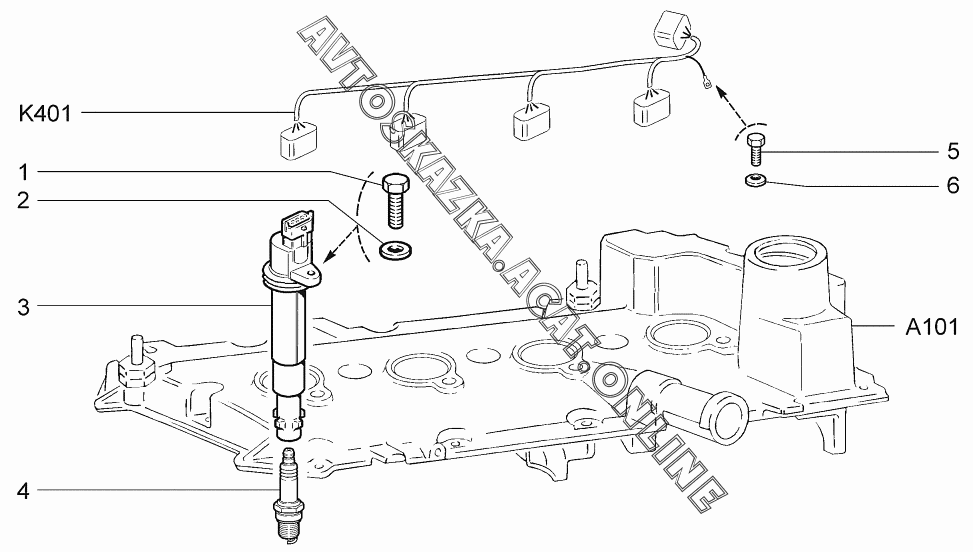 K401
1
2
3
4
5
6
A101
AVTOSKAZKA.ACAT.ONLINE