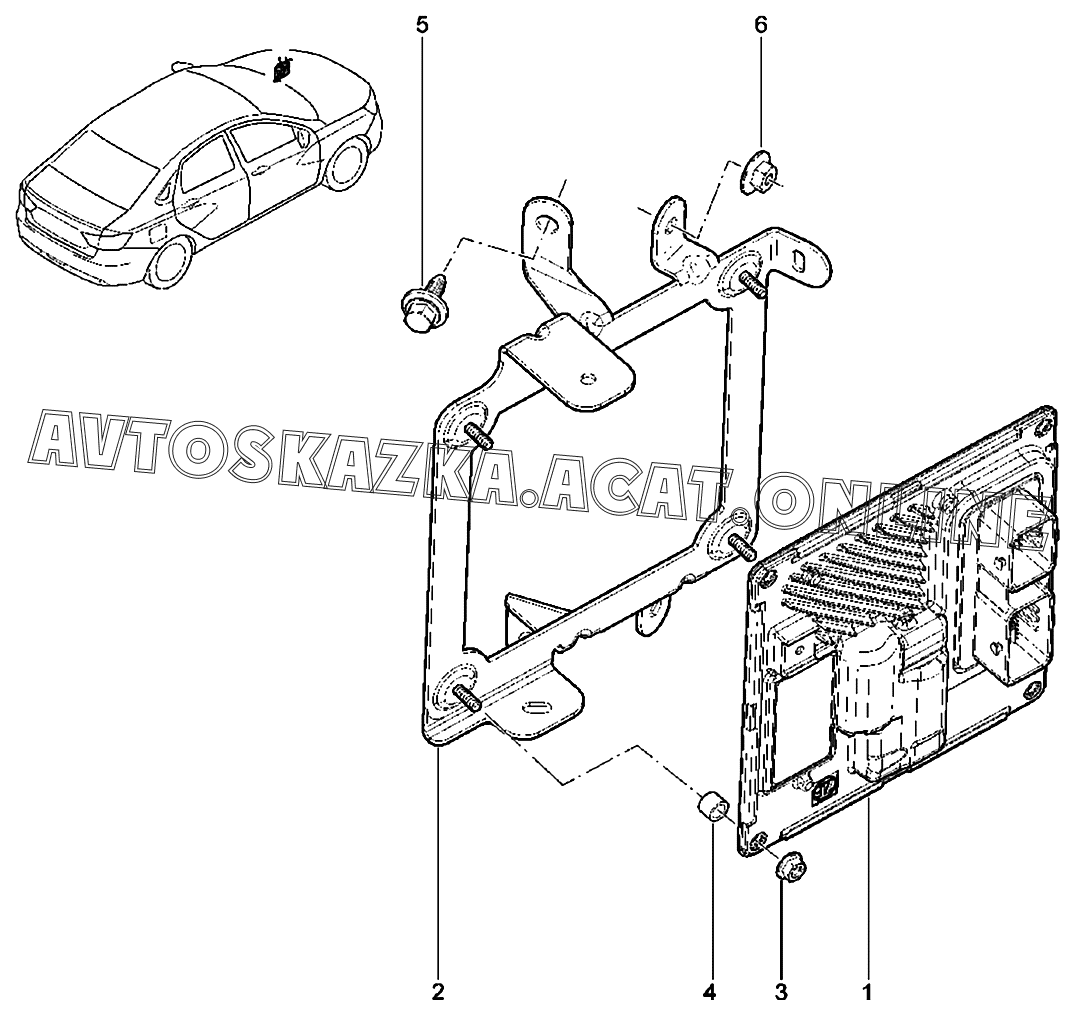 5
6
AVTOSKAZKA.ACAT.ONLINE
2
4
3
1