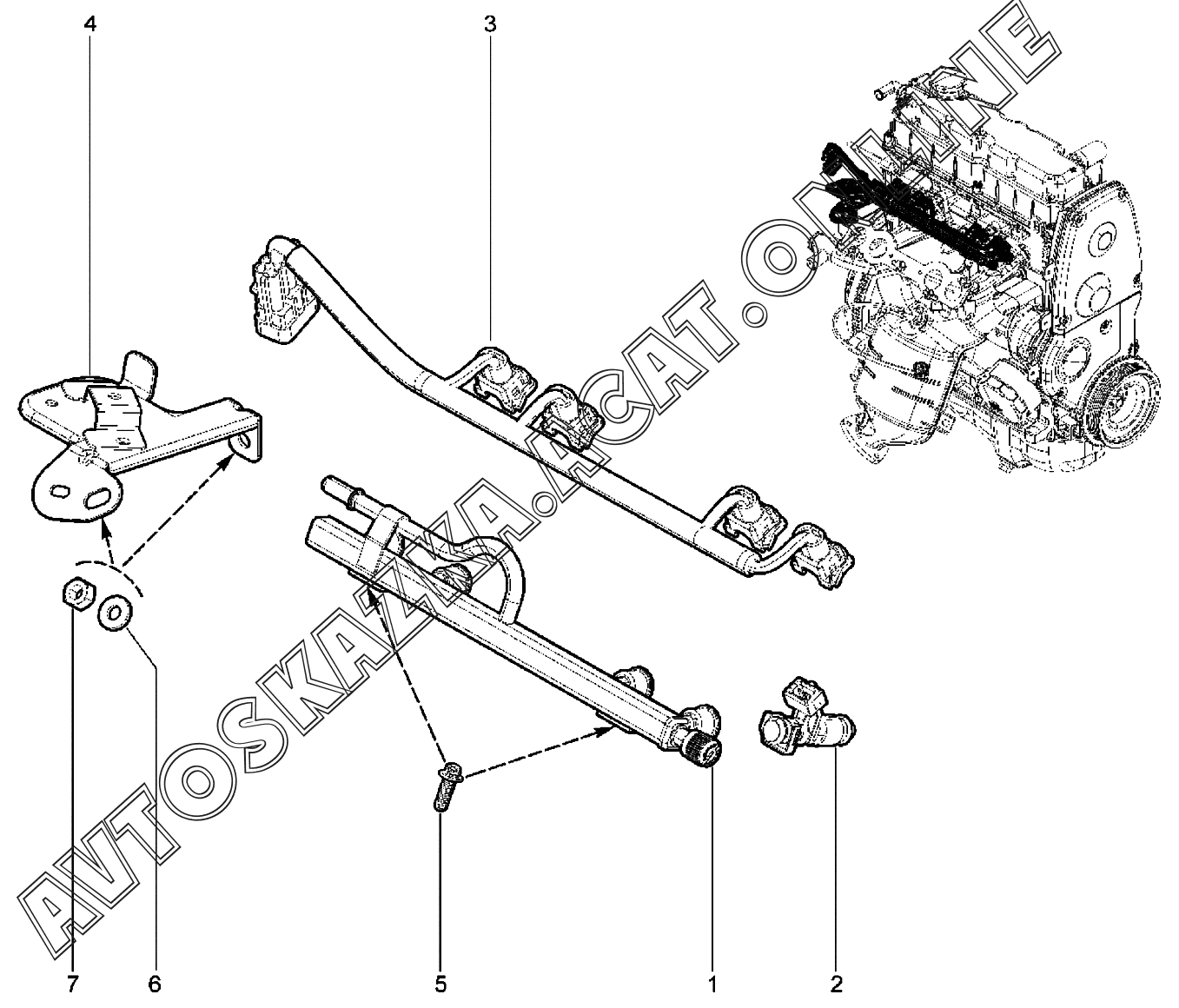 4
3
AVTOSKAZKA.ACAT.ONLINE
7
6
5
1
2