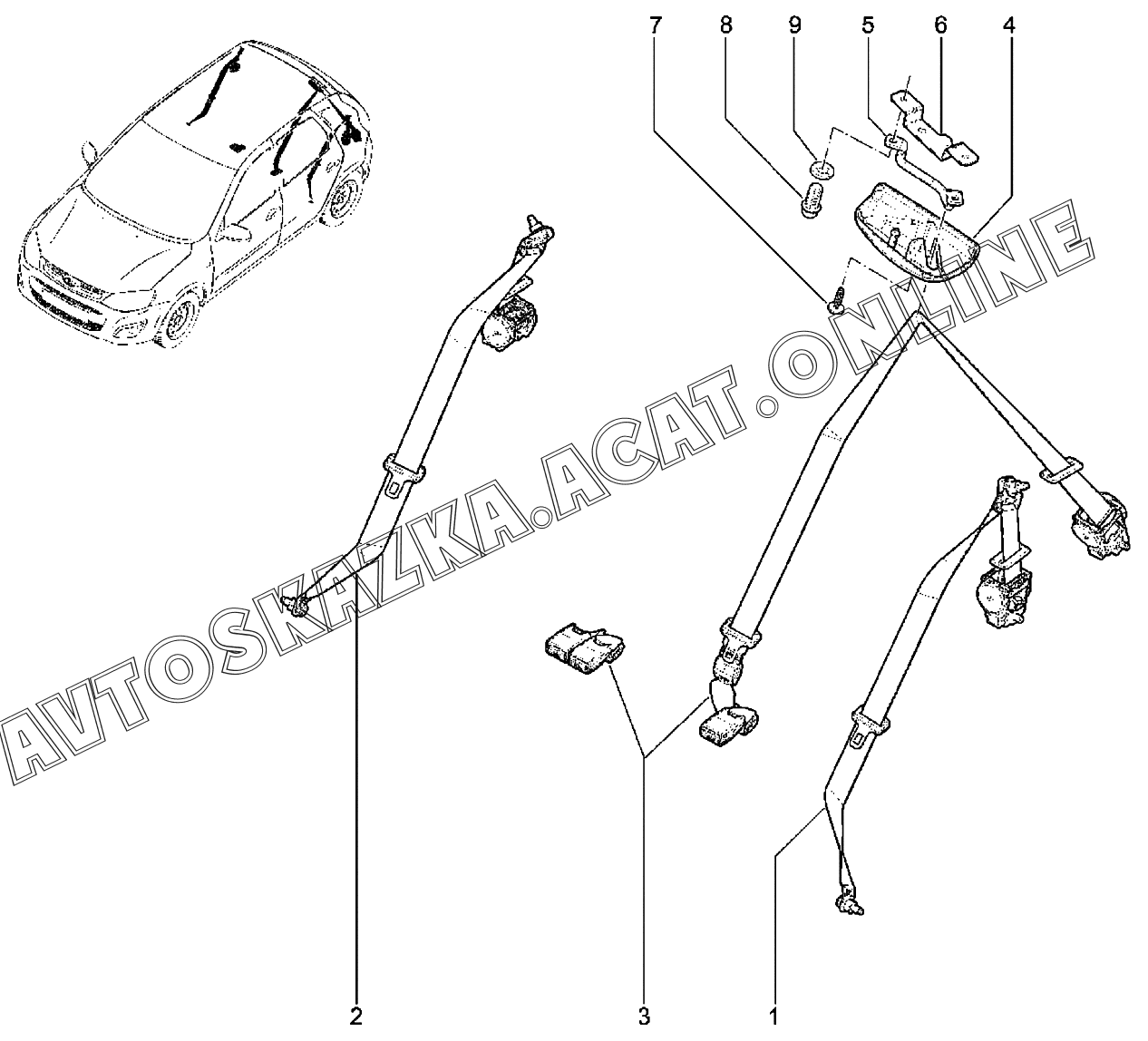 7 8 9 5 6 4

AVTOSKAZKA.ACAT.ONLINE

2 3 1