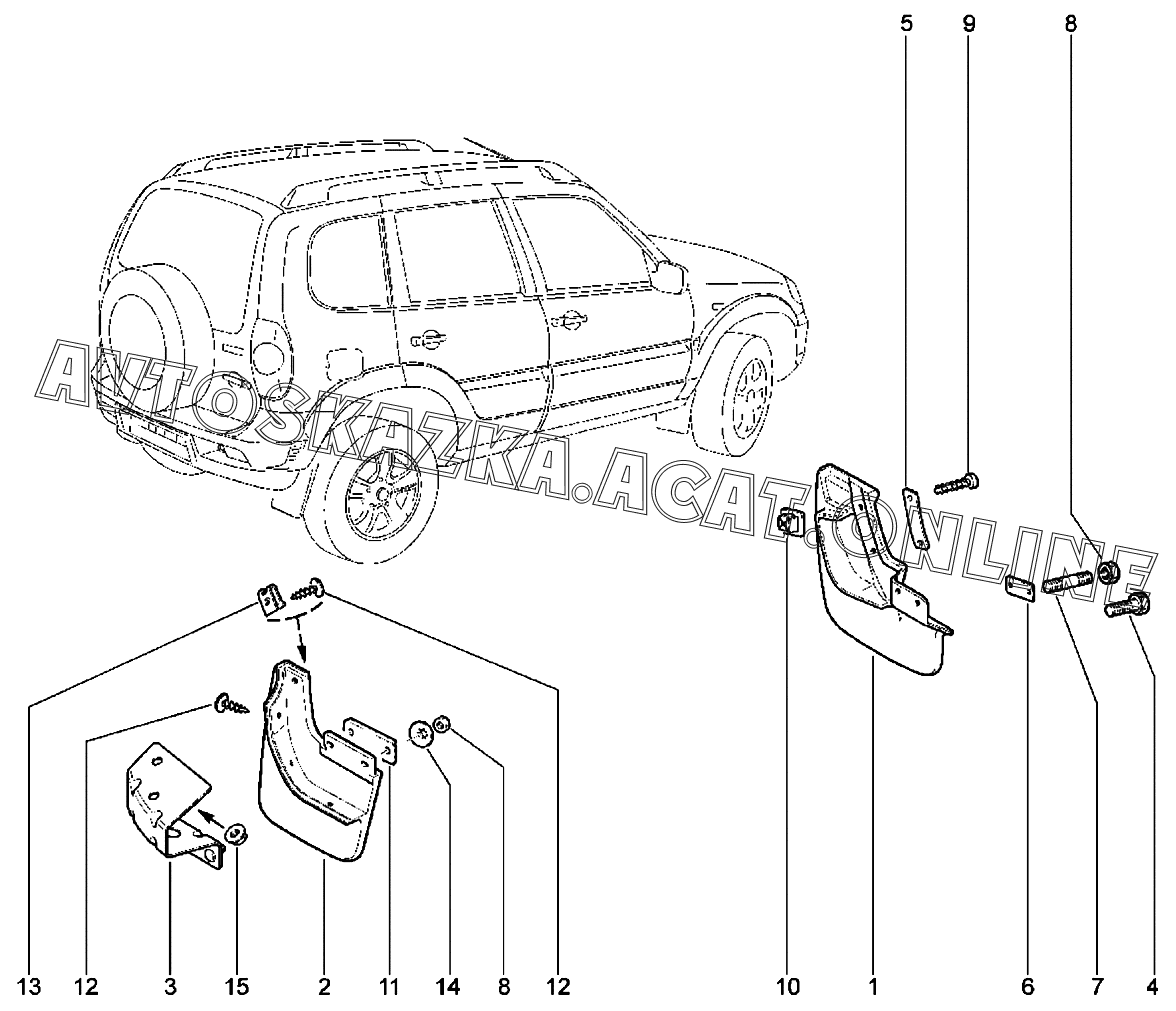 5 9 8

AVTOSKAZKA.ACAT.ONLINE

13 12 3 15 2 11 14 8 12 10 1 6 7 4