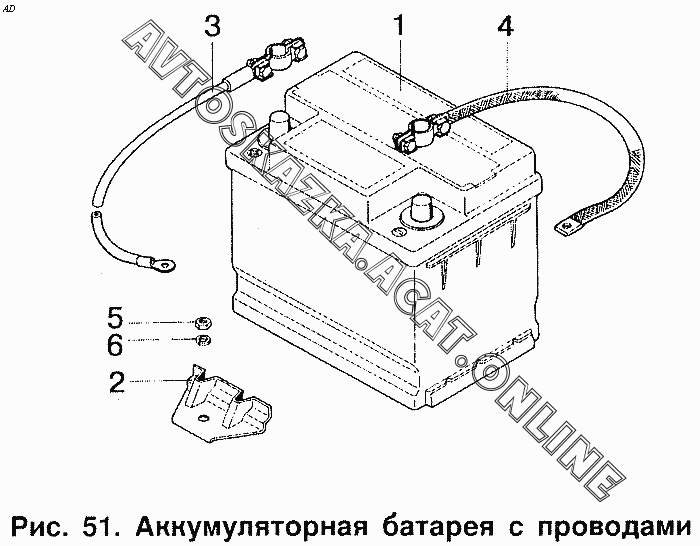 AD

3

1

4

AVTOSKAZKA.ACAT.ONLINE

5

6

2

Рис. 51. Аккумуляторная батарея с проводами