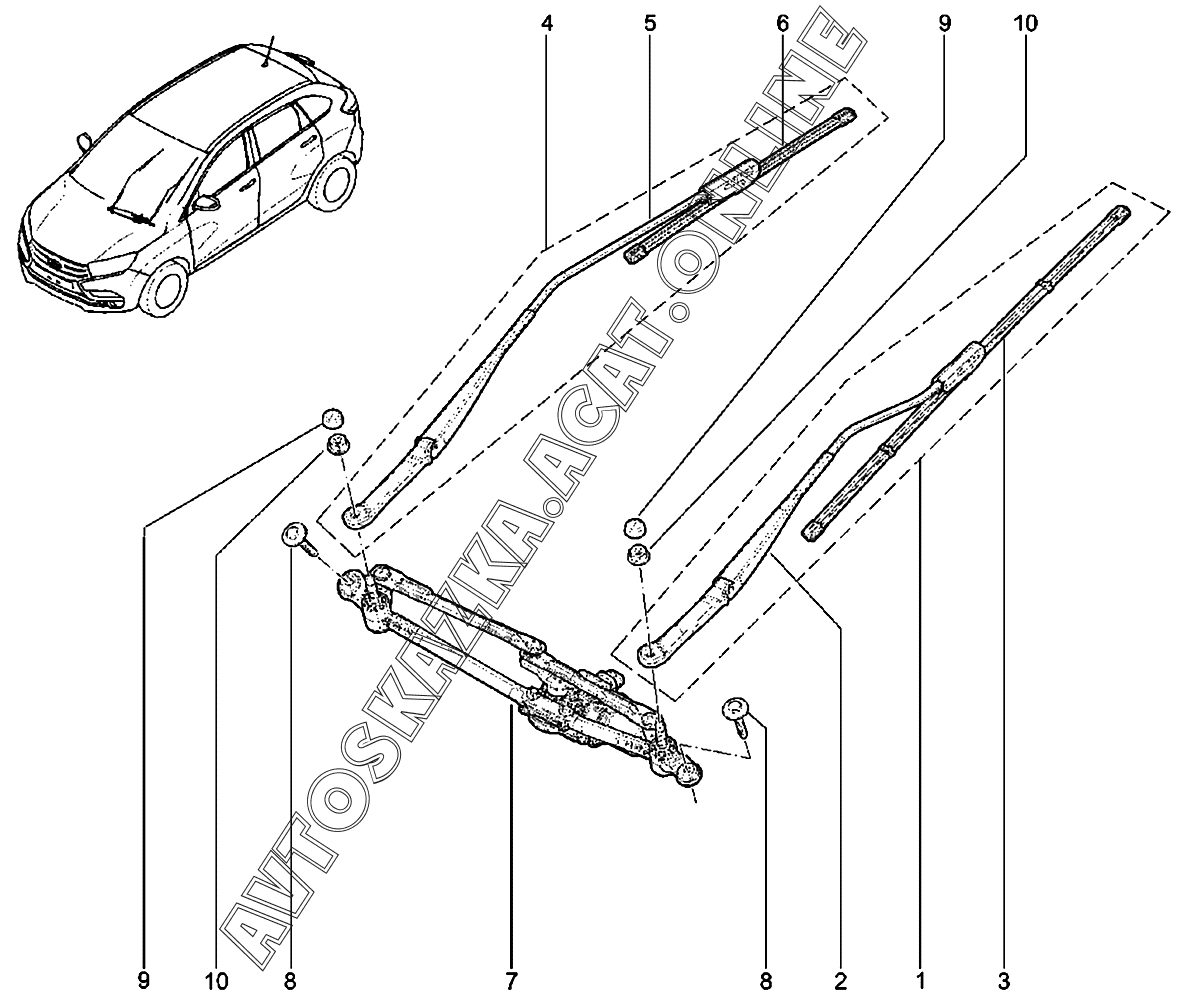 4
5
6
9
10

AVTOSKAZKA.ACAT.ONLINE

9
10
8
7
8
2
1
3