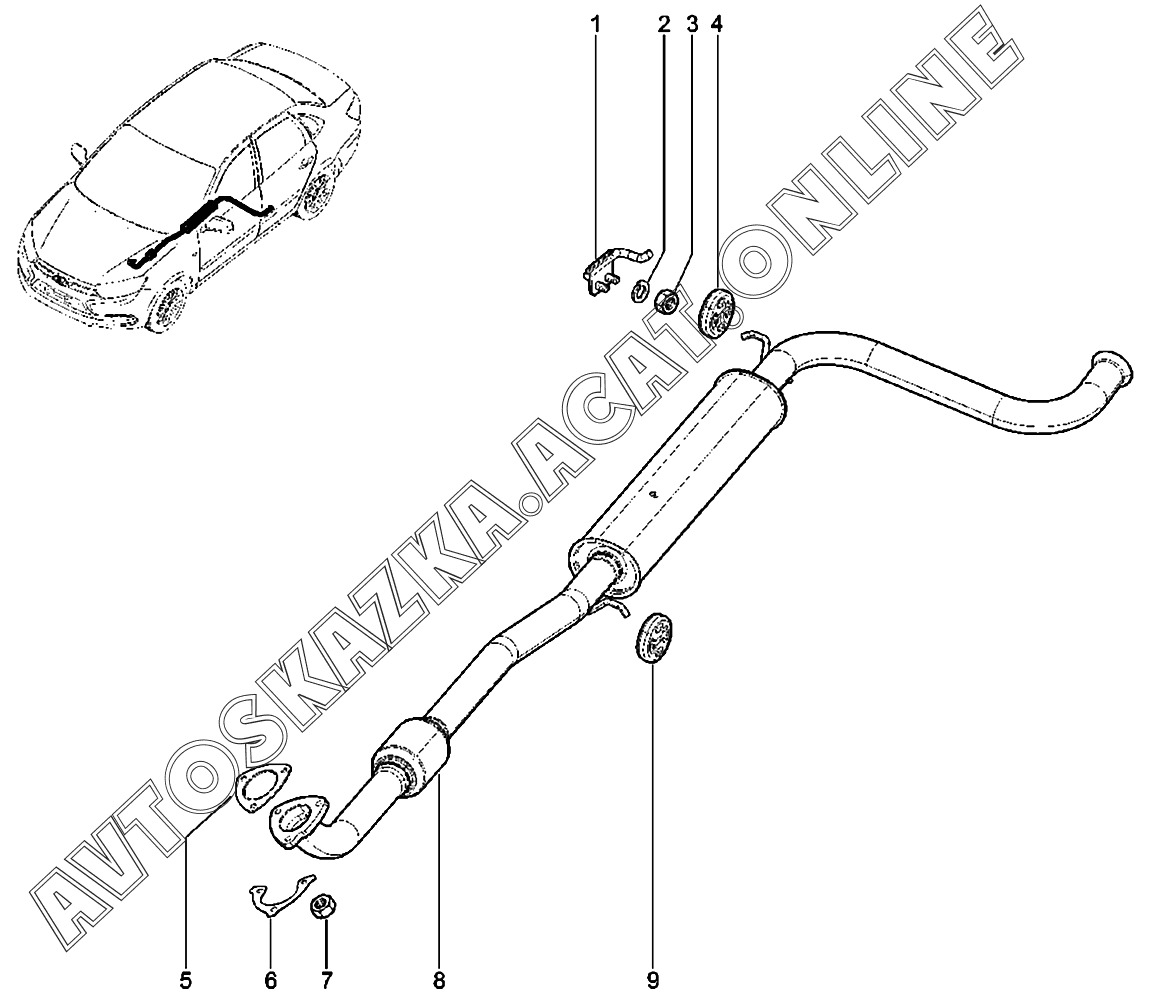 1 2 3 4

AVTOSKAZKA.ACAT.ONLINE

5 6 7 8 9