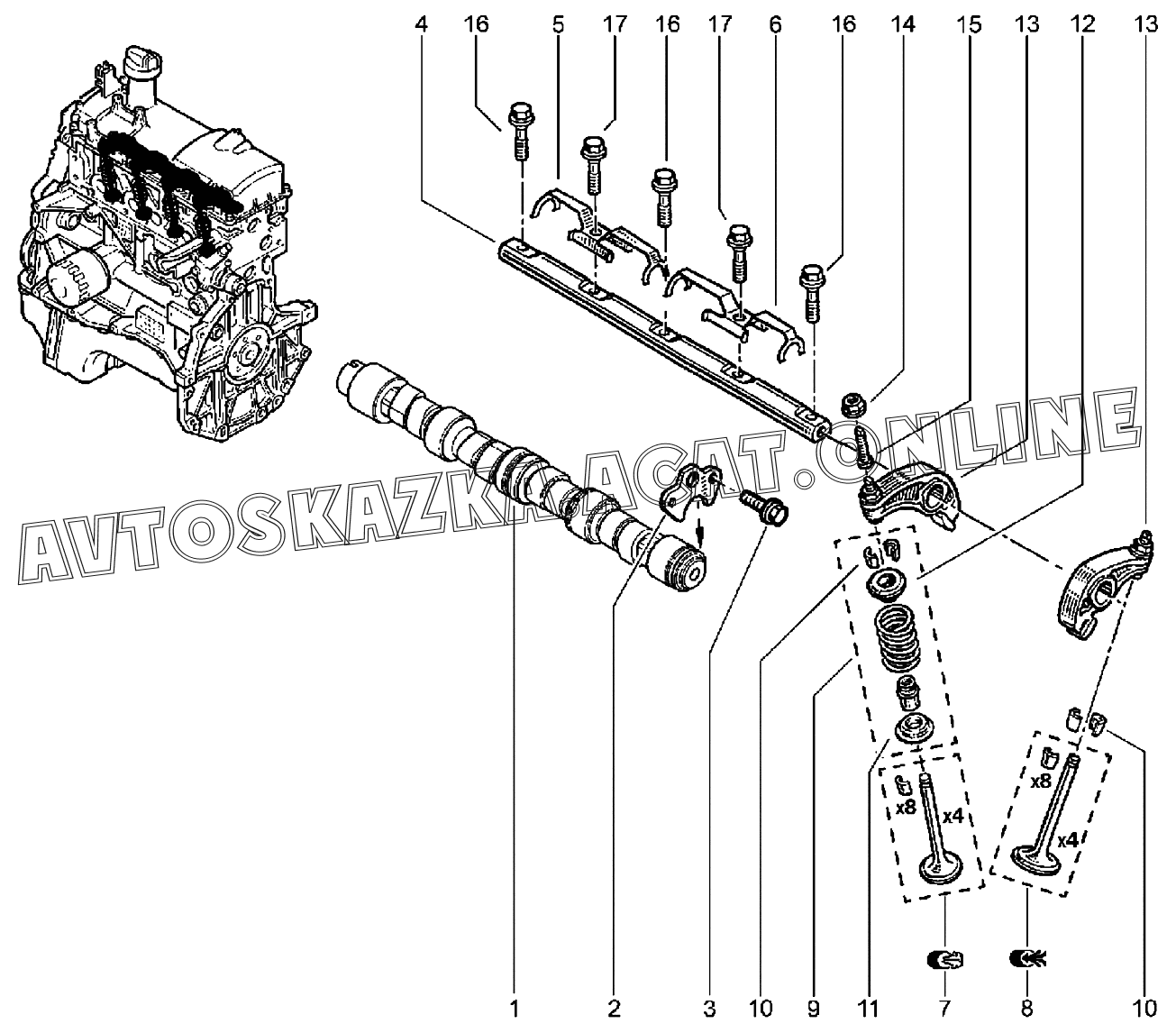 4 16 5 17 16 17 6 16 14 15 13 12 13

AVTOSKAZKA.ACAT.ONLINE

x8 x4 x8 x4

1 2 3 10 9 11 7 8 10