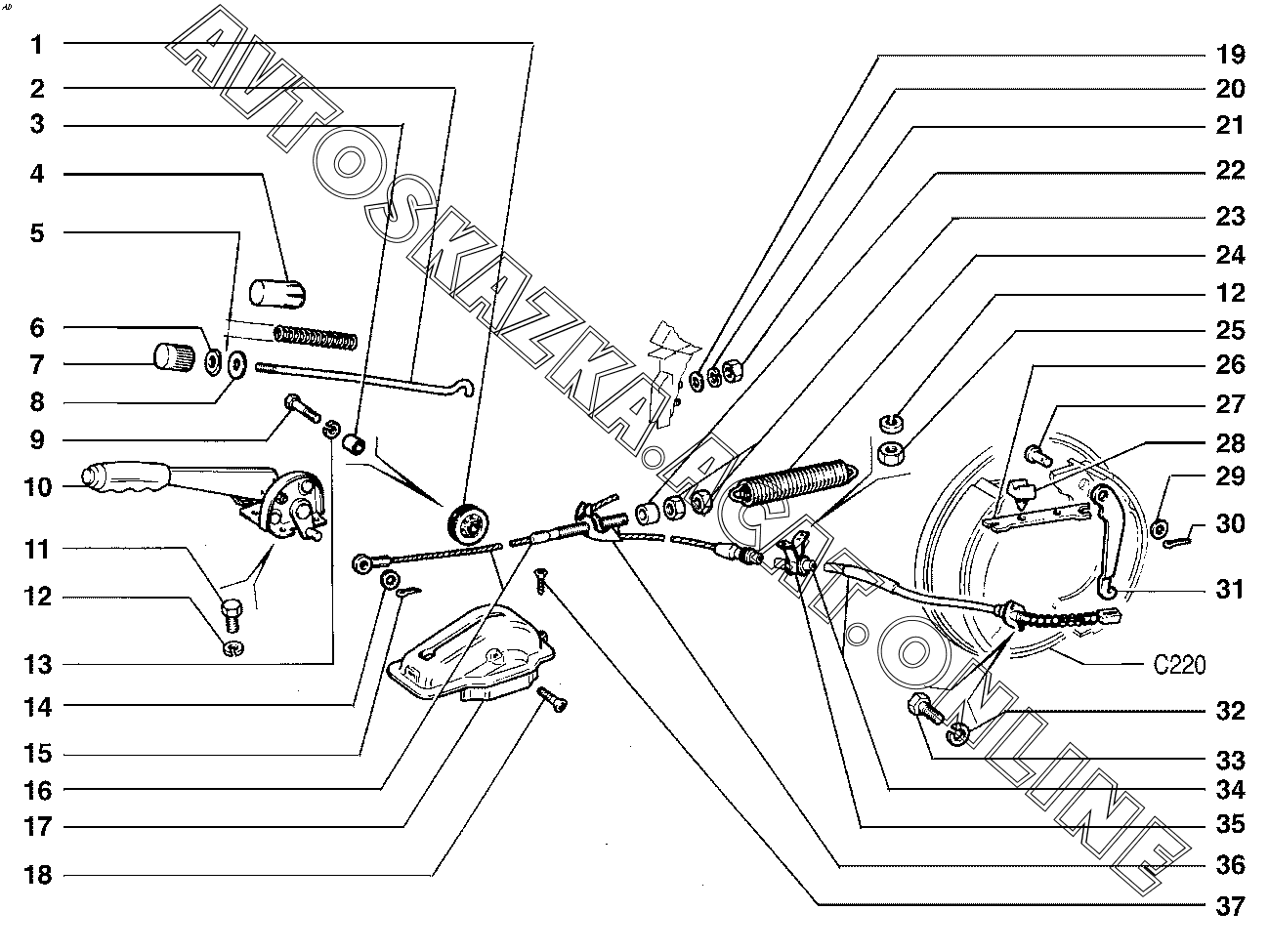 1
2
3
4
5
6
7
8
9
10
11
12
13
14
15
16
17
18
19
20
21
22
23
24
12
25
26
27
28
29
30
31
C220
32
33
34
35
36
37
AVTOSKAZKA.ACAT.ONLINE