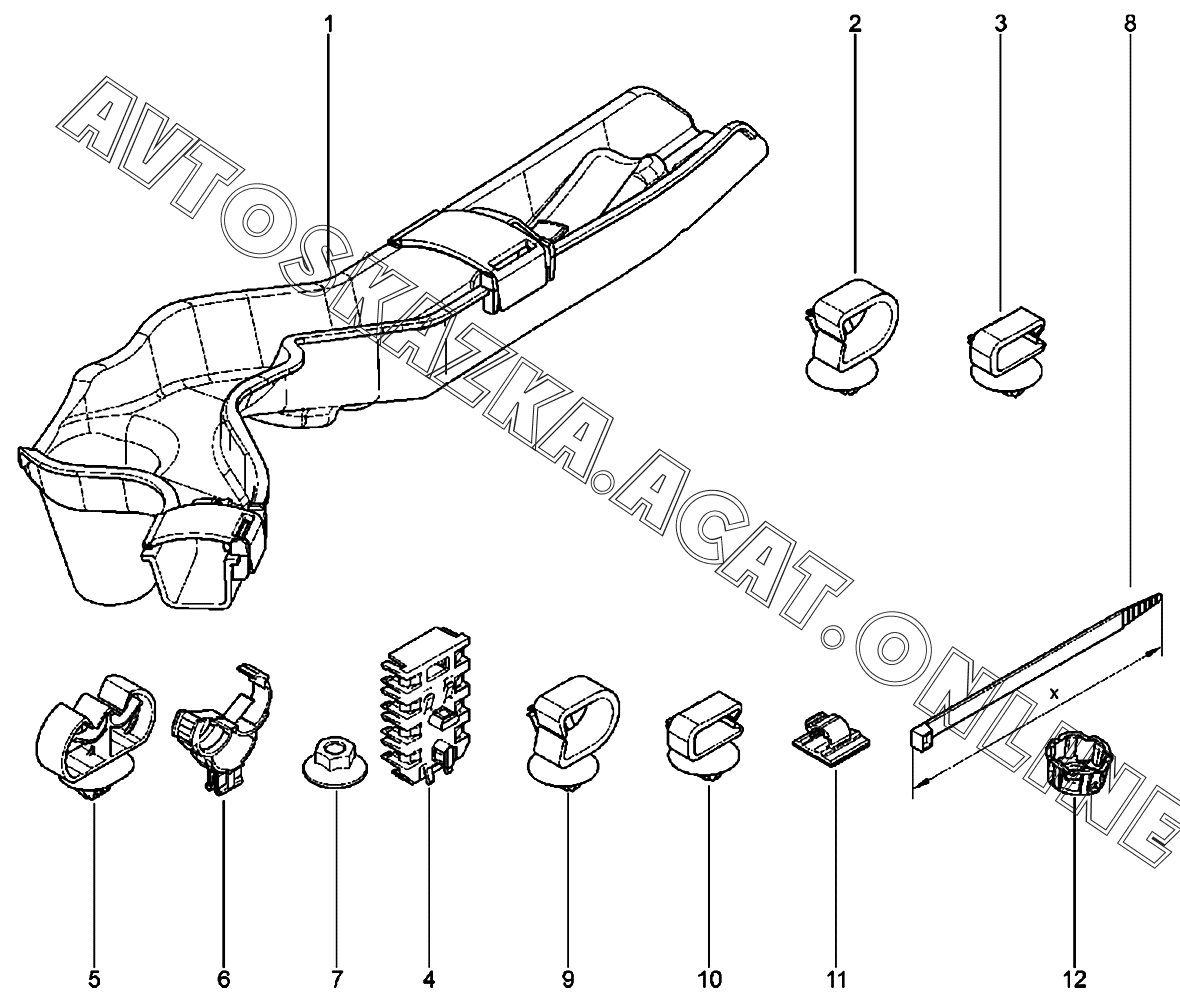 1
2
3
8
AVTOSKAZKA.ACAT.ONLINE
x
5
6
7
4
9
10
11
12